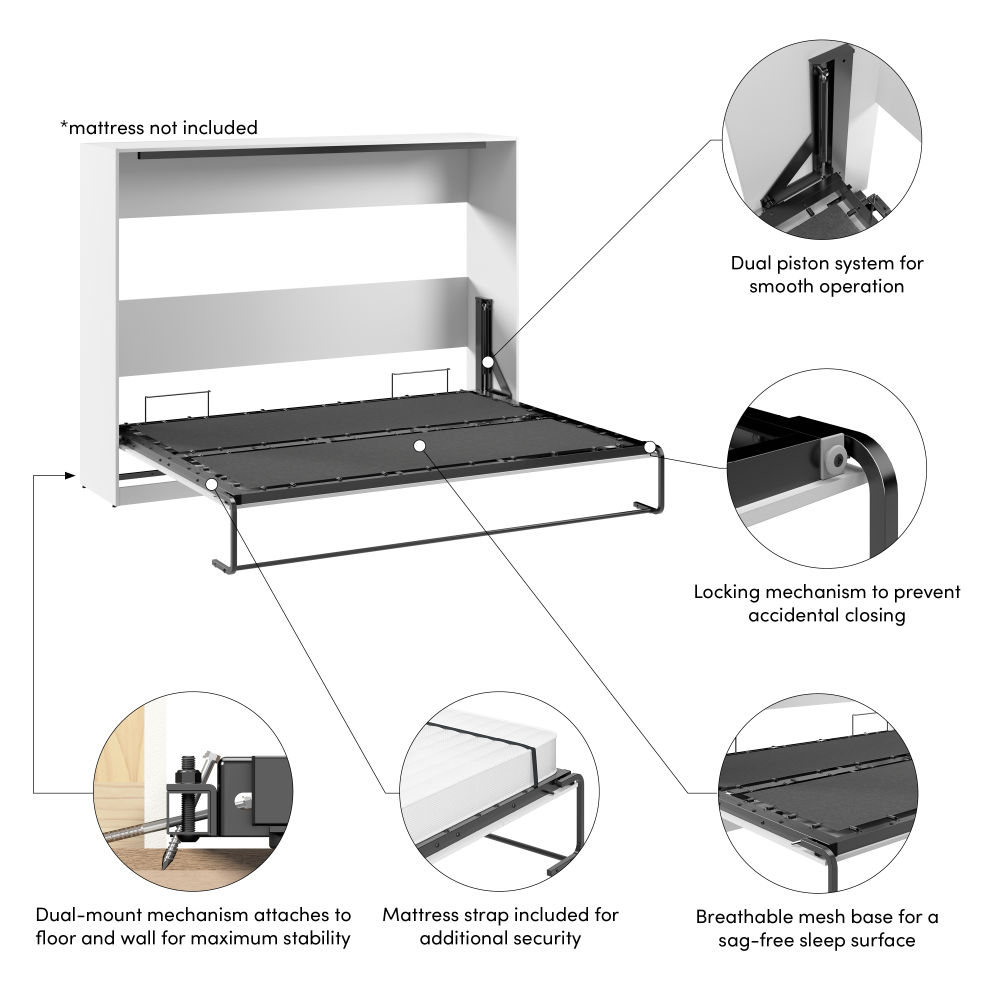 *mattress not included

Dual piston system for smooth operation

Locking mechanism to prevent accidental closing

Dual-mount mechanism attaches to floor and wall for maximum stability

Mattress strap included for additional security

Breathable mesh base for a sag-free sleep surface