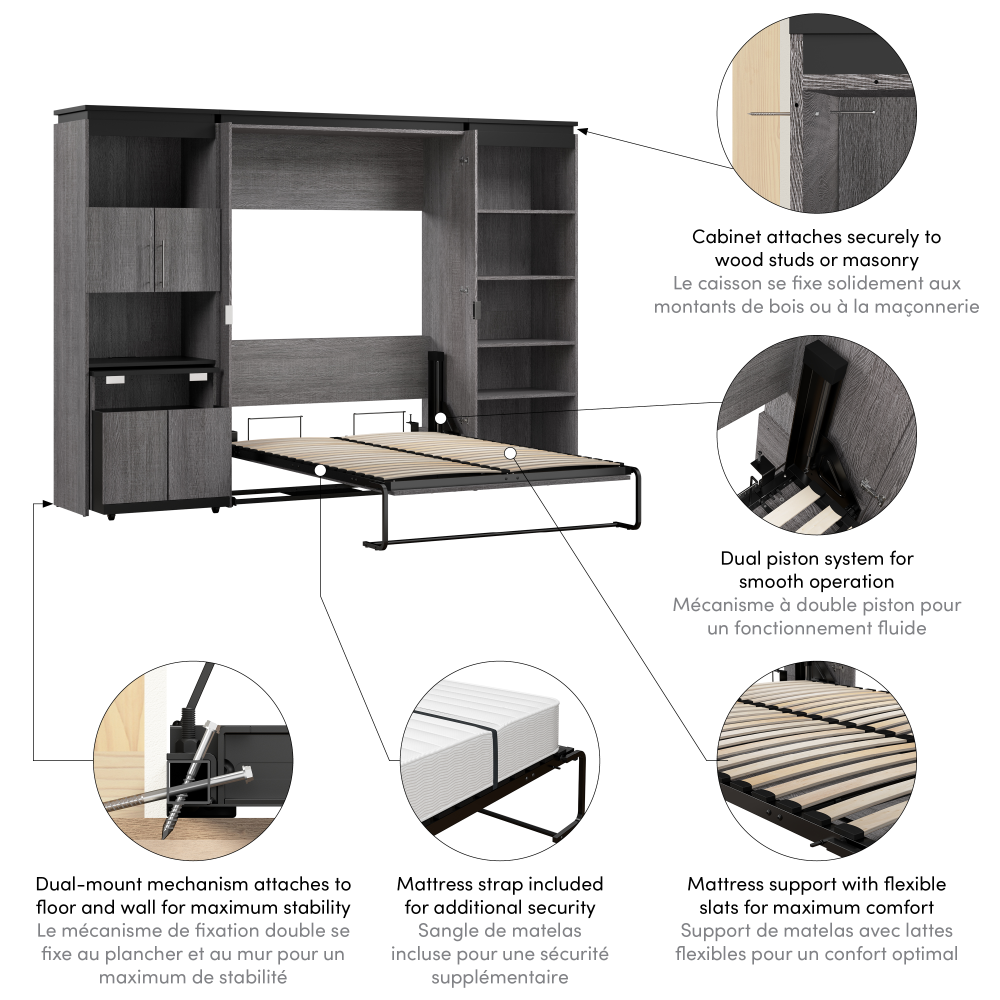 Cabinet attaches securely to wood studs or masonry
Le caisson se fixe solidement aux montants de bois ou à la maçonnerie

Dual piston system for smooth operation
Mécanisme à double piston pour un fonctionnement fluide

Dual-mount mechanism attaches to floor and wall for maximum stability
Le mécanisme de fixation double se fixe au plancher et au mur pour un maximum de stabilité

Mattress strap included for additional security
Sangle de matelas incluse pour une sécurité supplémentaire

Mattress support with flexible slats for maximum comfort
Support de matelas avec lattes flexibles pour un confort optimal