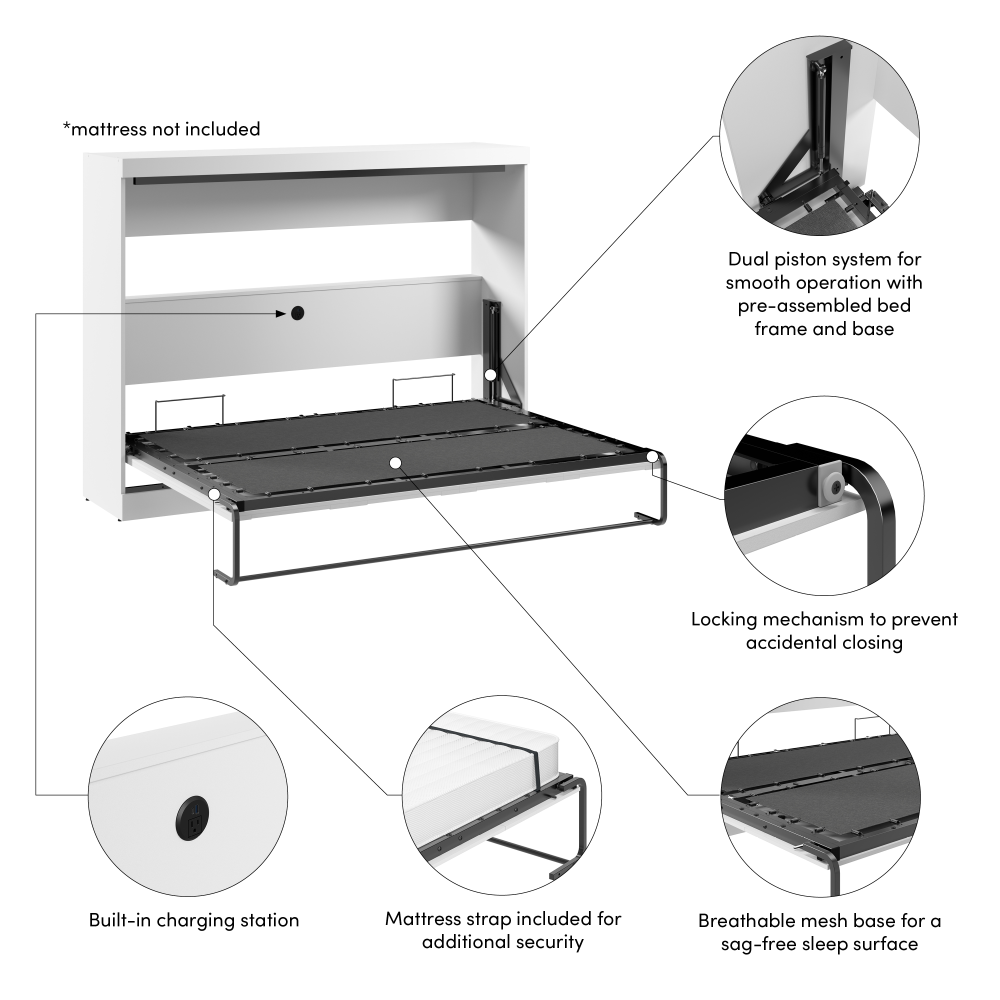 *mattress not included

Dual piston system for smooth operation with pre-assembled bed frame and base

Locking mechanism to prevent accidental closing

Built-in charging station

Mattress strap included for additional security

Breathable mesh base for a sag-free sleep surface