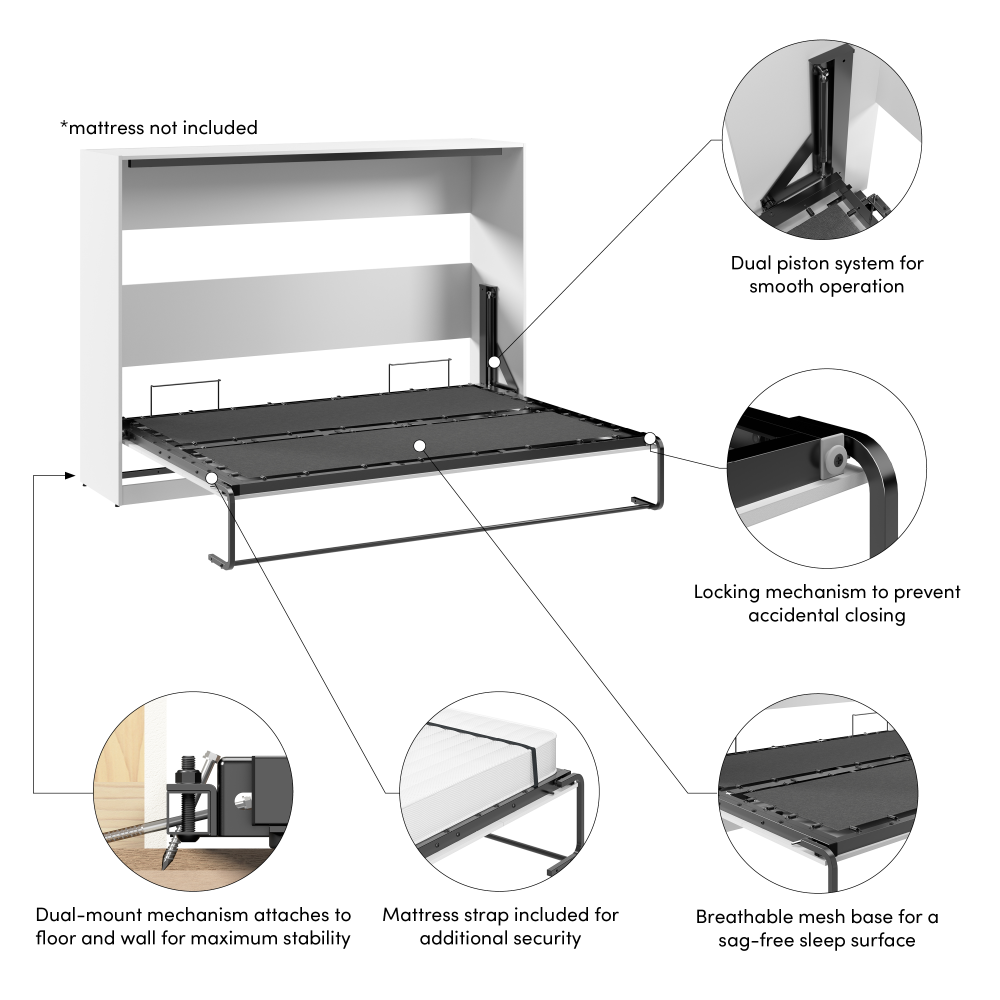 *mattress not included

Dual piston system for smooth operation

Locking mechanism to prevent accidental closing

Dual-mount mechanism attaches to floor and wall for maximum stability

Mattress strap included for additional security

Breathable mesh base for a sag-free sleep surface