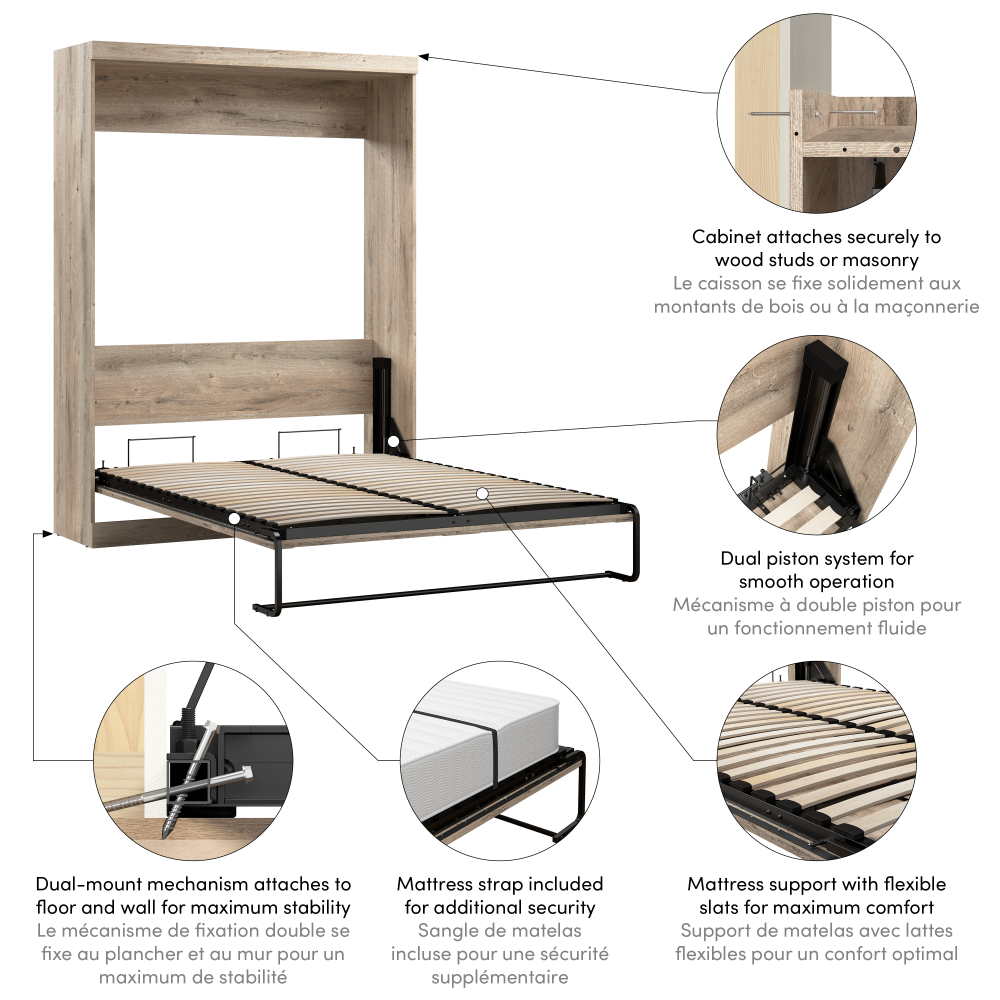 Cabinet attaches securely to wood studs or masonry
Le caisson se fixe solidement aux montants de bois ou à la maçonnerie

Dual piston system for smooth operation
Mécanisme à double piston pour un fonctionnement fluide

Dual-mount mechanism attaches to floor and wall for maximum stability
Le mécanisme de fixation double se fixe au plancher et au mur pour un maximum de stabilité

Mattress strap included for additional security
Sangle de matelas incluse pour une sécurité supplémentaire

Mattress support with flexible slats for maximum comfort
Support de matelas avec lattes flexibles pour un confort optimal