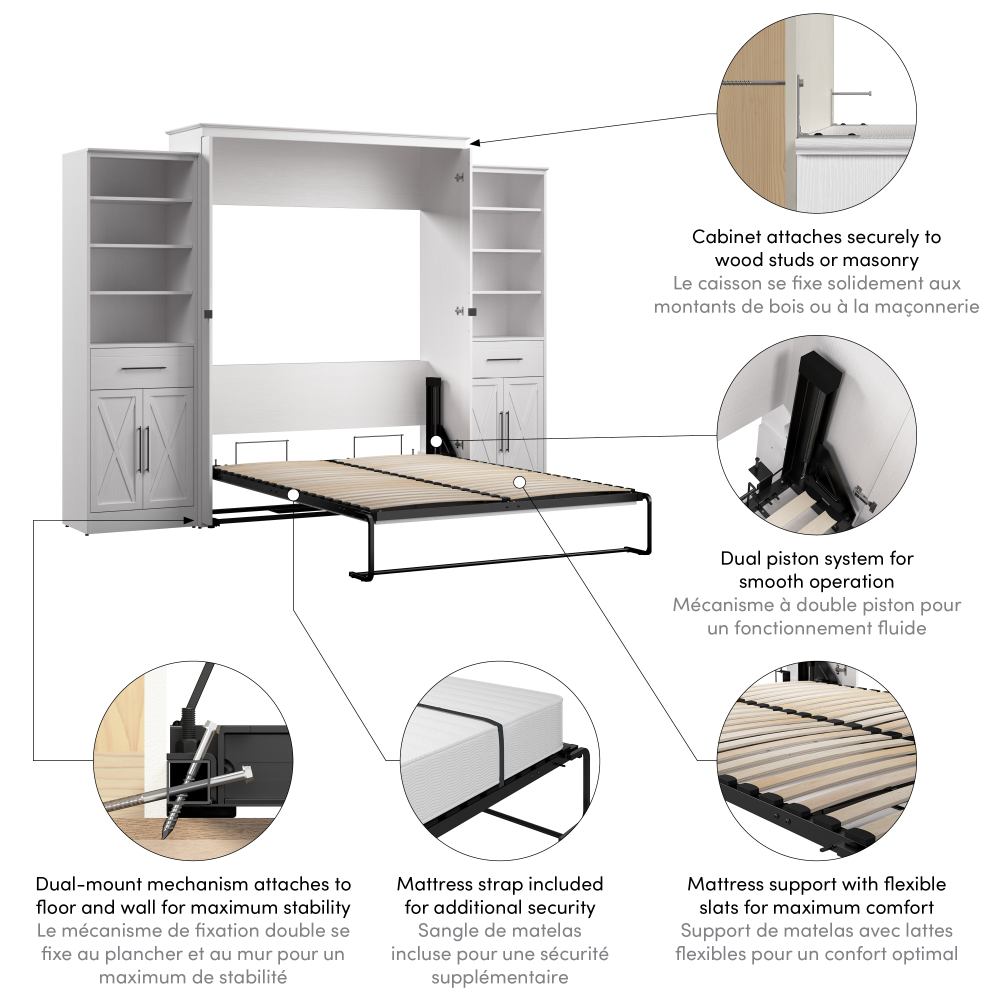 Cabinet attaches securely to wood studs or masonry
Le caisson se fixe solidement aux montants de bois ou à la maçonnerie

Dual piston system for smooth operation
Mécanisme à double piston pour un fonctionnement fluide

Dual-mount mechanism attaches to floor and wall for maximum stability
Le mécanisme de fixation double se fixe au plancher et au mur pour un maximum de stabilité

Mattress strap included for additional security
Sangle de matelas incluse pour une sécurité supplémentaire

Mattress support with flexible slats for maximum comfort
Support de matelas avec lattes flexibles pour un confort optimal