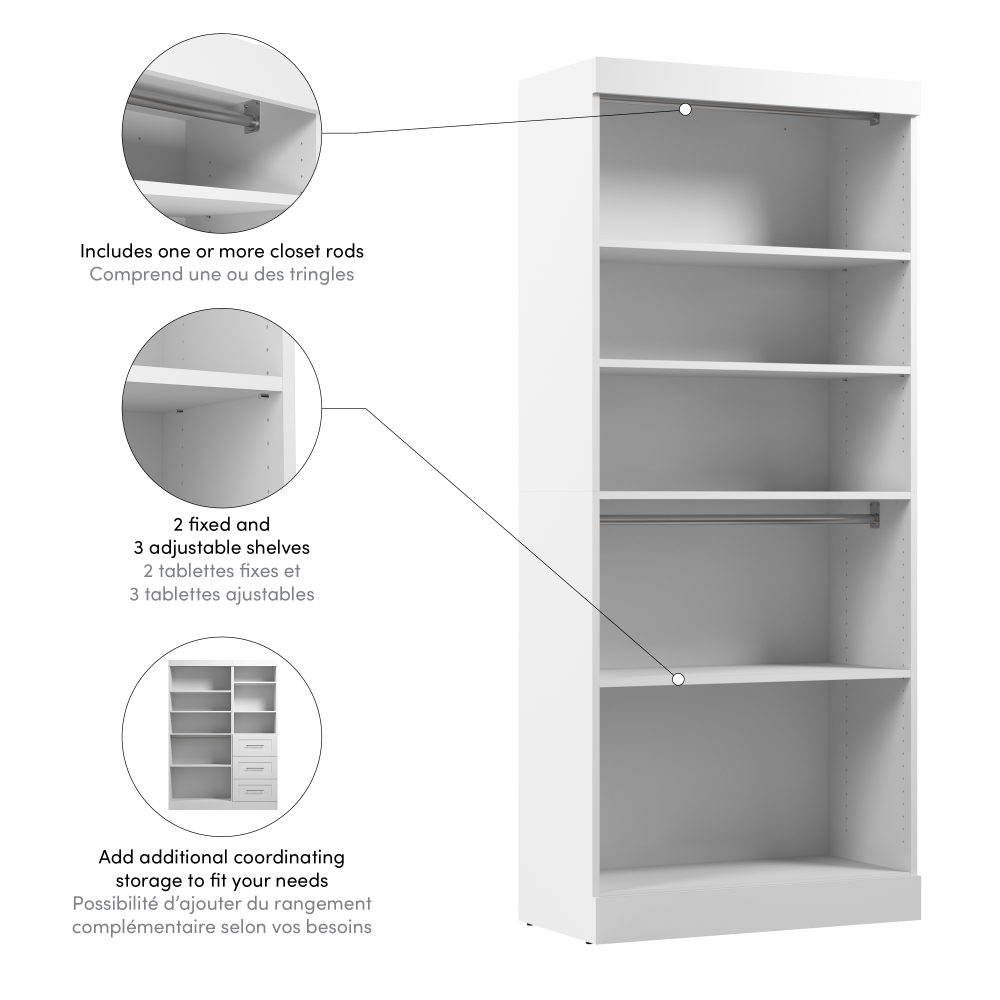 Includes one or more closet rods
Comprend une ou des tringles

2 fixed and
3 adjustable shelves
2 tablettes fixes et
3 tablettes ajustables

Add additional coordinating
storage to fit your needs
Possibilité d'ajouter du rangement
complémentaire selon vos besoins