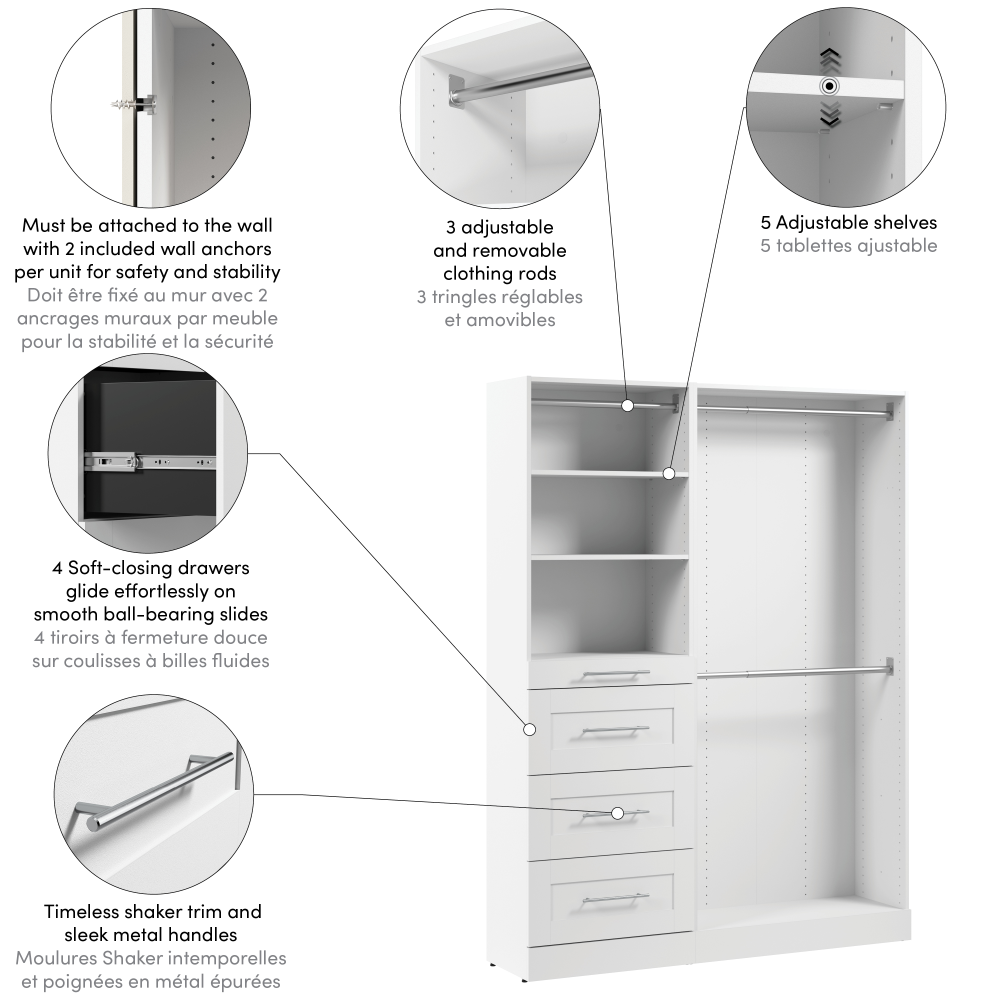 Must be attached to the wall with 2 included wall anchors per unit for safety and stability
Doit être fixé au mur avec 2 ancrages muraux par meuble pour la stabilité et la sécurité

3 adjustable and removable clothing rods
3 tringles réglables et amovibles

5 Adjustable shelves
5 tablettes ajustable

4 Soft-closing drawers glide effortlessly on smooth ball-bearing slides
4 tiroirs à fermeture douce sur coulisses à billes fluides

Timeless shaker trim and sleek metal handles
Moulures Shaker intemporelles et poignées en métal épurées