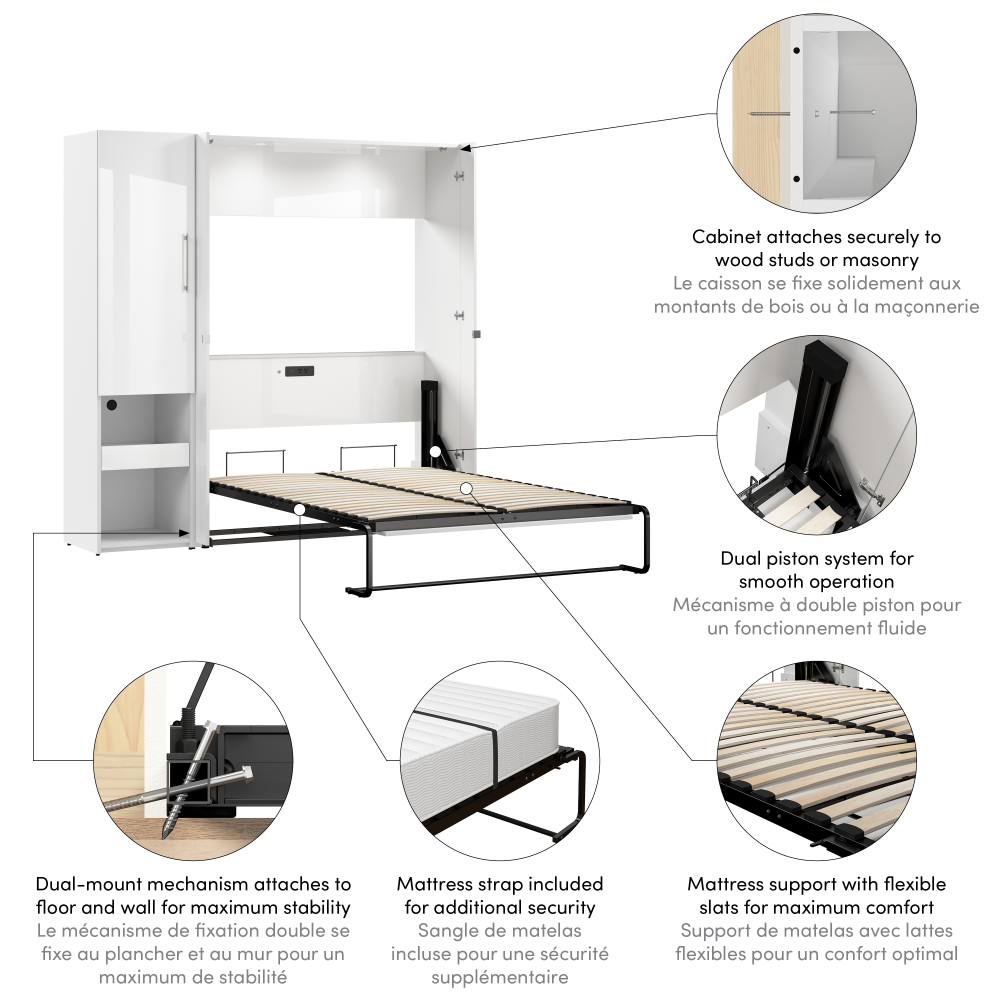 Cabinet attaches securely to wood studs or masonry
Le caisson se fixe solidement aux montants de bois ou à la maçonnerie

Dual piston system for smooth operation
Mécanisme à double piston pour un fonctionnement fluide

Dual-mount mechanism attaches to floor and wall for maximum stability
Le mécanisme de fixation double se fixe au plancher et au mur pour un maximum de stabilité

Mattress strap included for additional security
Sangle de matelas incluse pour une sécurité supplémentaire

Mattress support with flexible slats for maximum comfort
Support de matelas avec lattes flexibles pour un confort optimal