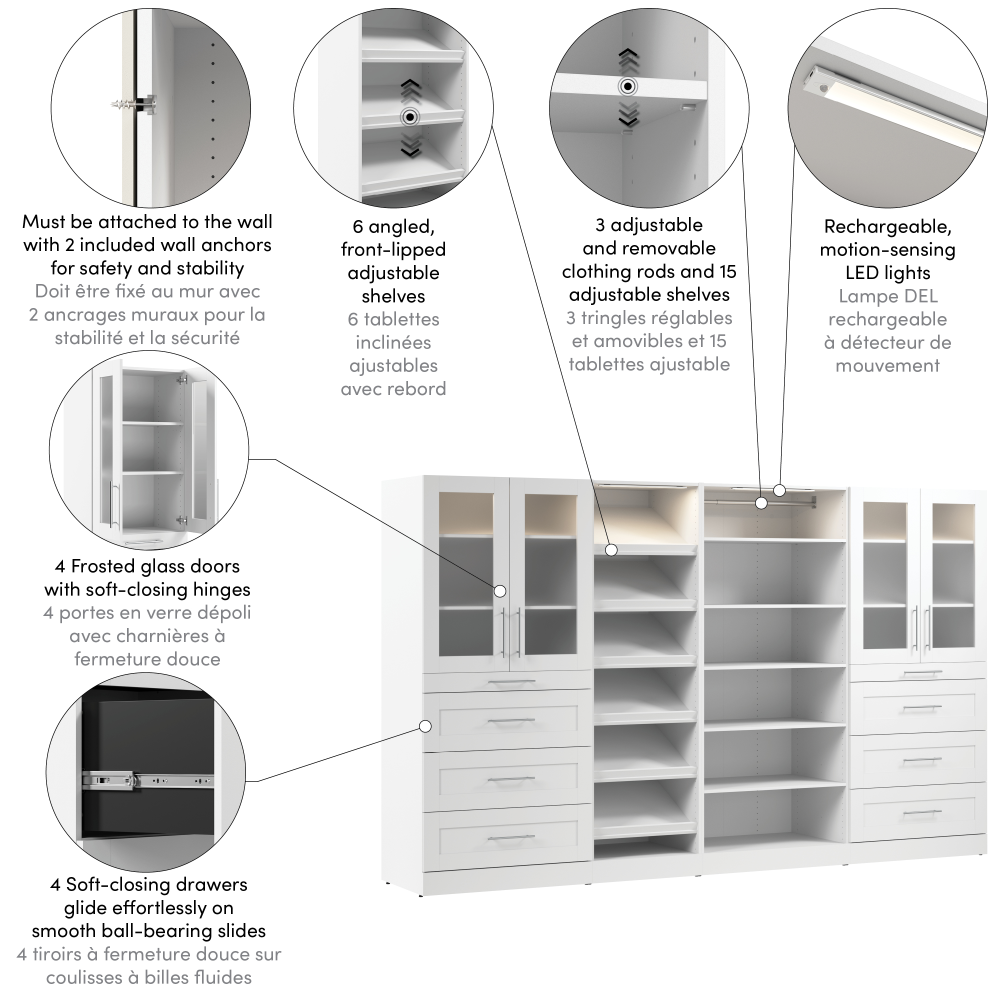 Must be attached to the wall with 2 included wall anchors for safety and stability
Doit être fixé au mur avec 2 ancrages muraux pour la stabilité et la sécurité

6 angled, front-lipped adjustable shelves
6 tablettes inclinées ajustables avec rebord

3 adjustable and removable clothing rods and 15 adjustable shelves
3 tringles réglables et amovibles et 15 tablettes ajustable

Rechargeable, motion-sensing LED lights
Lampe DEL rechargeable à détecteur de mouvement

4 Frosted glass doors with soft-closing hinges
4 portes en verre dépoli avec charnières à fermeture douce

4 Soft-closing drawers glide effortlessly on smooth ball-bearing slides
4 tiroirs à fermeture douce sur coulisses à billes fluides