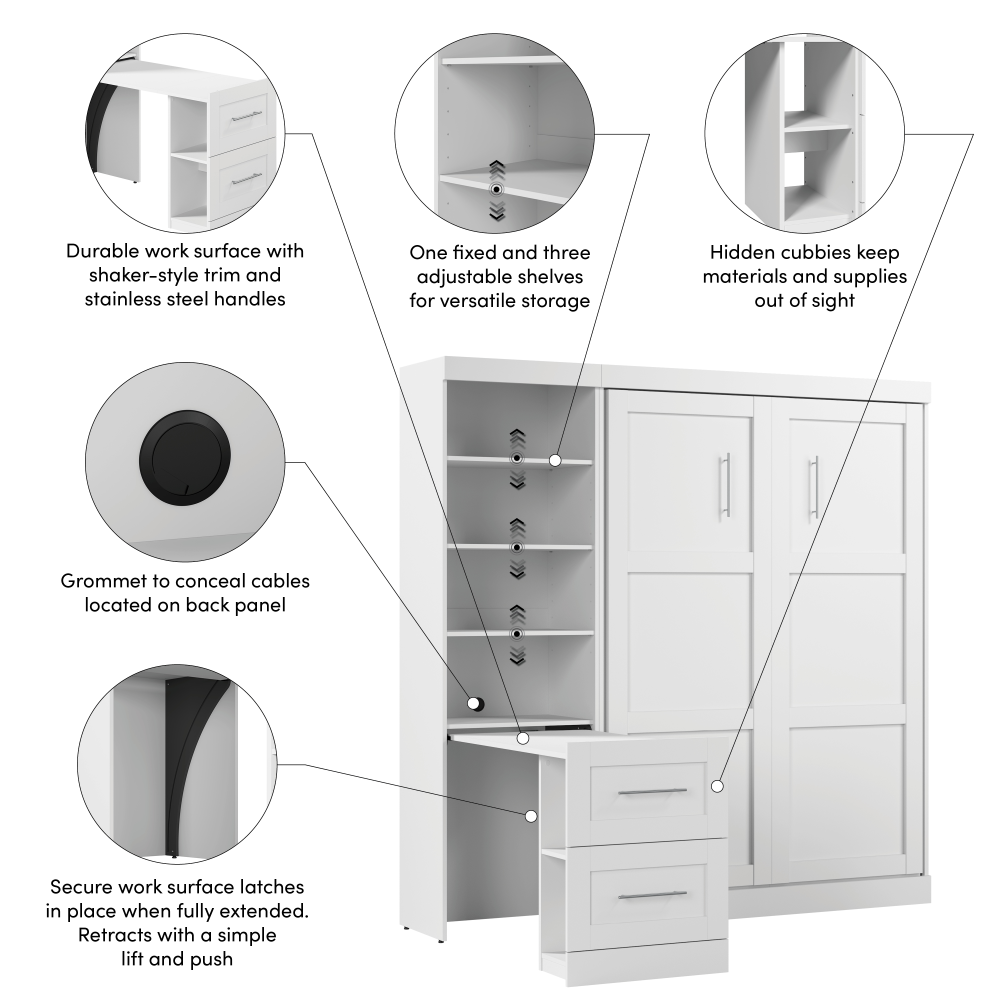 Durable work surface with shaker-style trim and stainless steel handles

One fixed and three adjustable shelves for versatile storage

Hidden cubbies keep materials and supplies out of sight

Grommet to conceal cables located on back panel

Secure work surface latches in place when fully extended. Retracts with a simple lift and push