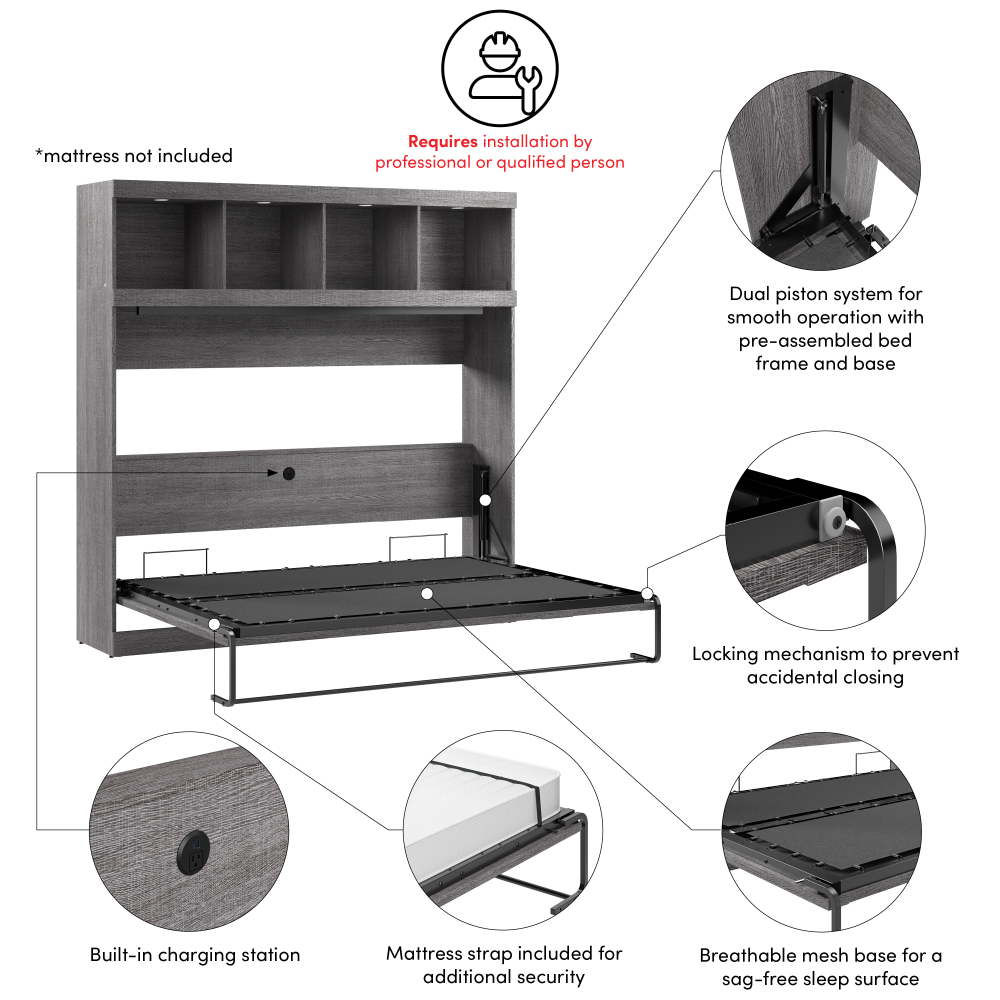 Requires installation by professional or qualified person

*mattress not included

Dual piston system for smooth operation with pre-assembled bed frame and base

Locking mechanism to prevent accidental closing

Built-in charging station

Mattress strap included for additional security

Breathable mesh base for a sag-free sleep surface