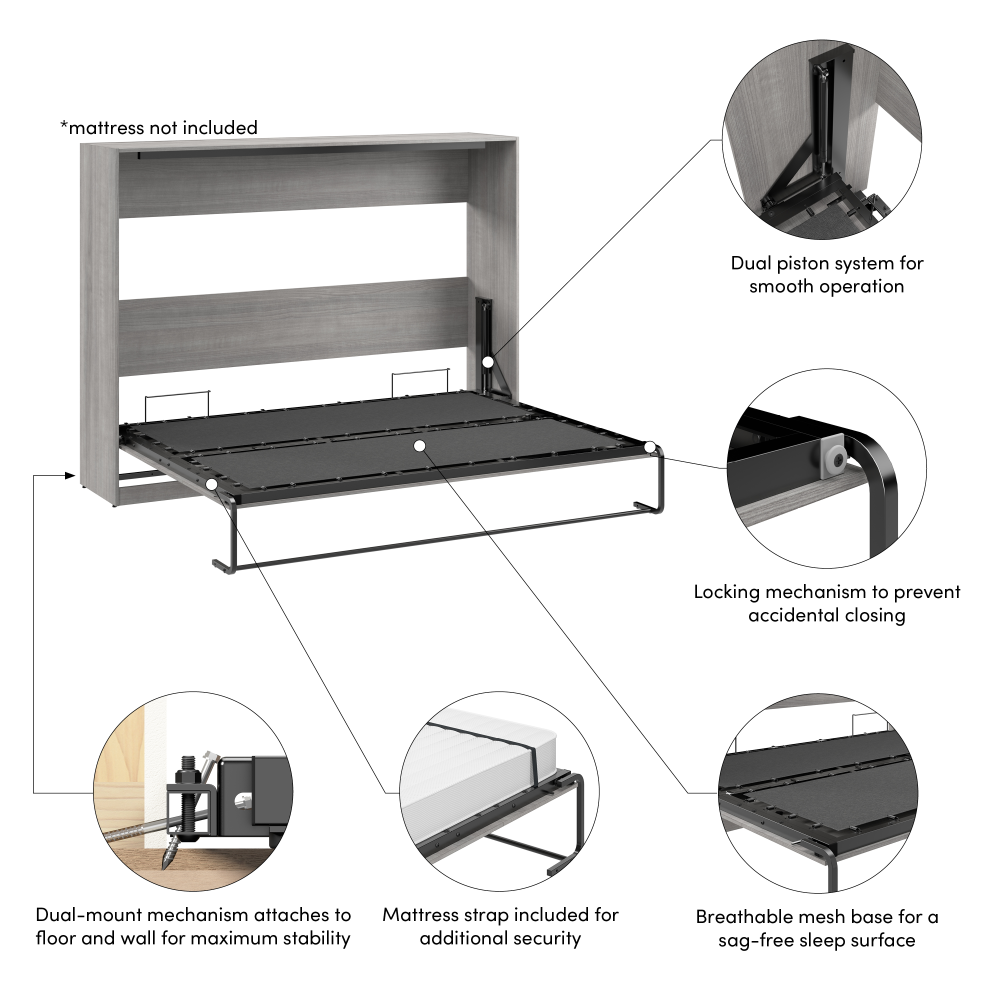 *mattress not included

Dual piston system for smooth operation

Locking mechanism to prevent accidental closing

Dual-mount mechanism attaches to floor and wall for maximum stability

Mattress strap included for additional security

Breathable mesh base for a sag-free sleep surface