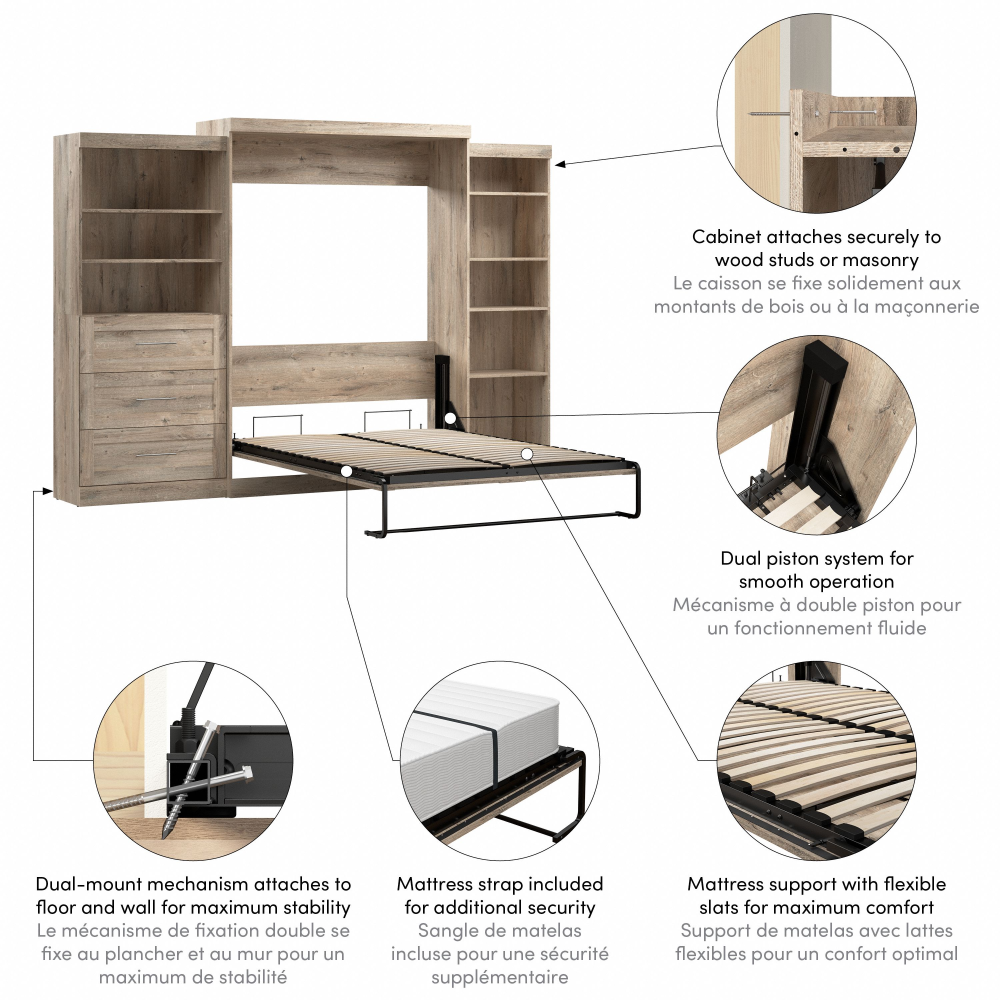 Cabinet attaches securely to wood studs or masonry
Le caisson se fixe solidement aux montants de bois ou à la maçonnerie

Dual piston system for smooth operation
Mécanisme à double piston pour un fonctionnement fluide

Dual-mount mechanism attaches to floor and wall for maximum stability
Le mécanisme de fixation double se fixe au plancher et au mur pour un maximum de stabilité

Mattress strap included for additional security
Sangle de matelas incluse pour une sécurité supplémentaire

Mattress support with flexible slats for maximum comfort
Support de matelas avec lattes flexibles pour un confort optimal