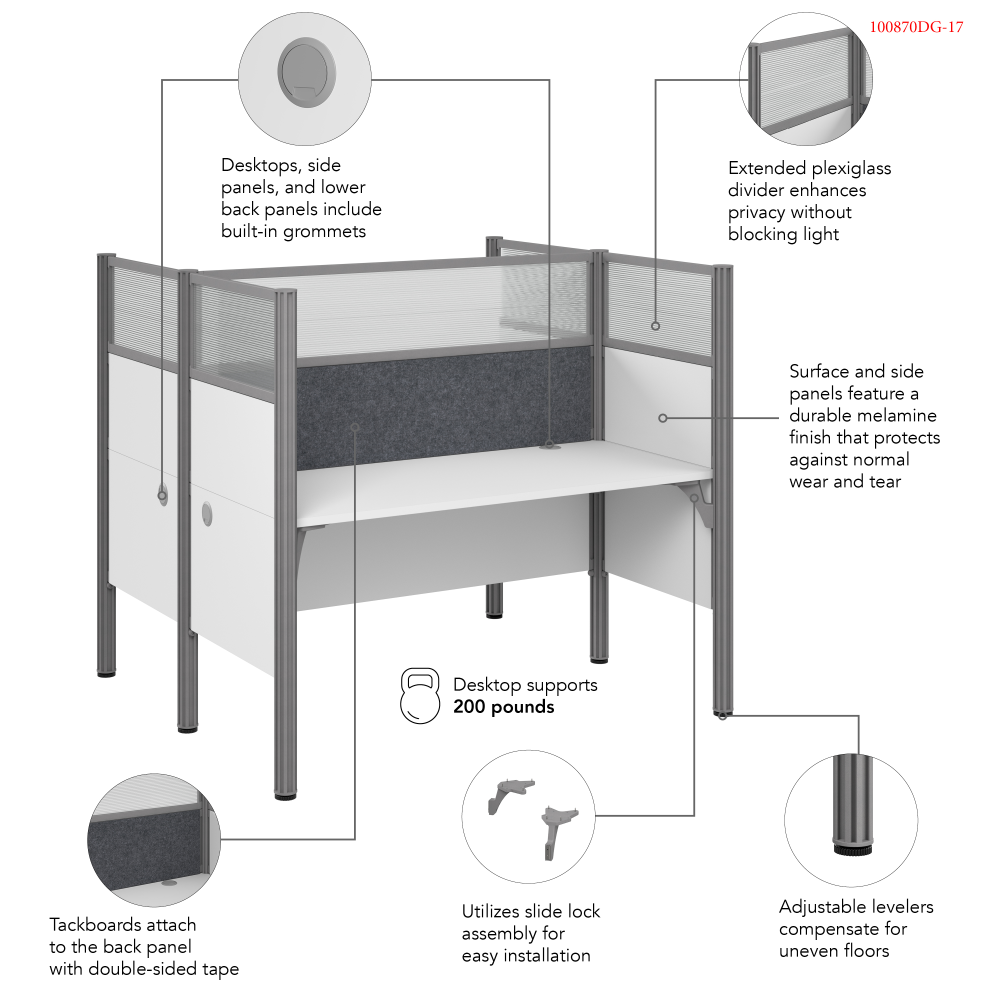 100870DG-17

Desktops, side panels, and lower back panels include built-in grommets

Extended plexiglass divider enhances privacy without blocking light

Surface and side panels feature a durable melamine finish that protects against normal wear and tear

Desktop supports **200 pounds**

Tackboards attach to the back panel with double-sided tape

Utilizes slide lock assembly for easy installation

Adjustable levelers compensate for uneven floors