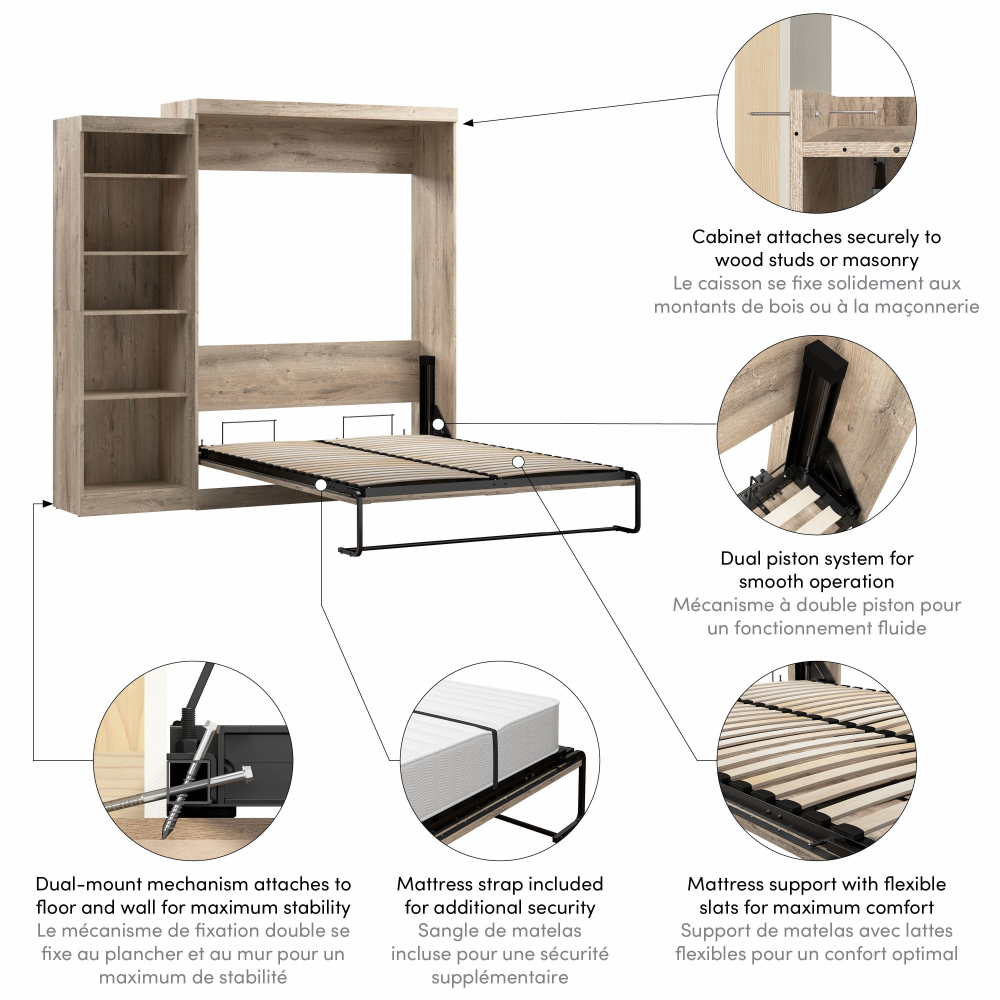 Cabinet attaches securely to wood studs or masonry
Le caisson se fixe solidement aux montants de bois ou à la maçonnerie

Dual piston system for smooth operation
Mécanisme à double piston pour un fonctionnement fluide

Dual-mount mechanism attaches to floor and wall for maximum stability
Le mécanisme de fixation double se fixe au plancher et au mur pour un maximum de stabilité

Mattress strap included for additional security
Sangle de matelas incluse pour une sécurité supplémentaire

Mattress support with flexible slats for maximum comfort
Support de matelas avec lattes flexibles pour un confort optimal