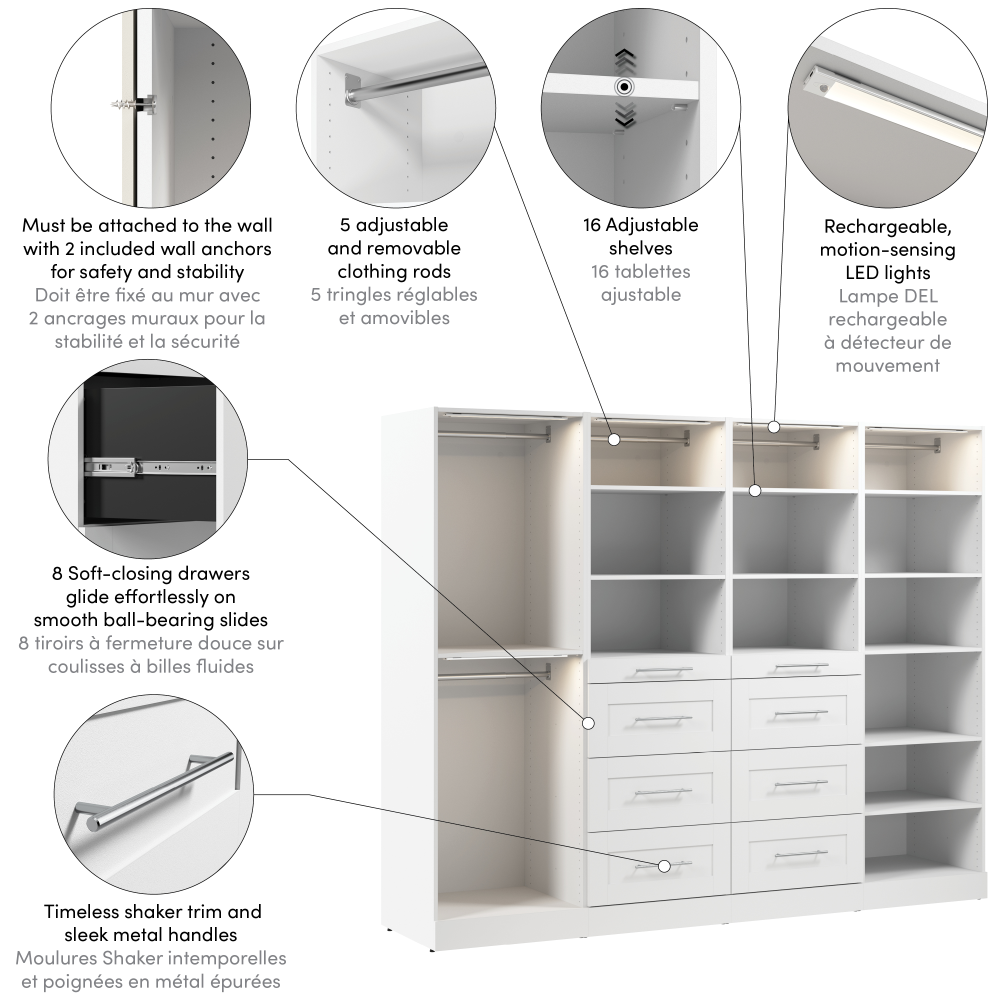 Must be attached to the wall with 2 included wall anchors for safety and stability
Doit être fixé au mur avec 2 ancrages muraux pour la stabilité et la sécurité

5 adjustable and removable clothing rods
5 tringles réglables et amovibles

16 Adjustable shelves
16 tablettes ajustable

Rechargeable, motion-sensing LED lights
Lampe DEL rechargeable à détecteur de mouvement

8 Soft-closing drawers glide effortlessly on smooth ball-bearing slides
8 tiroirs à fermeture douce sur coulisses à billes fluides

Timeless shaker trim and sleek metal handles
Moulures Shaker intemporelles et poignées en métal épurées