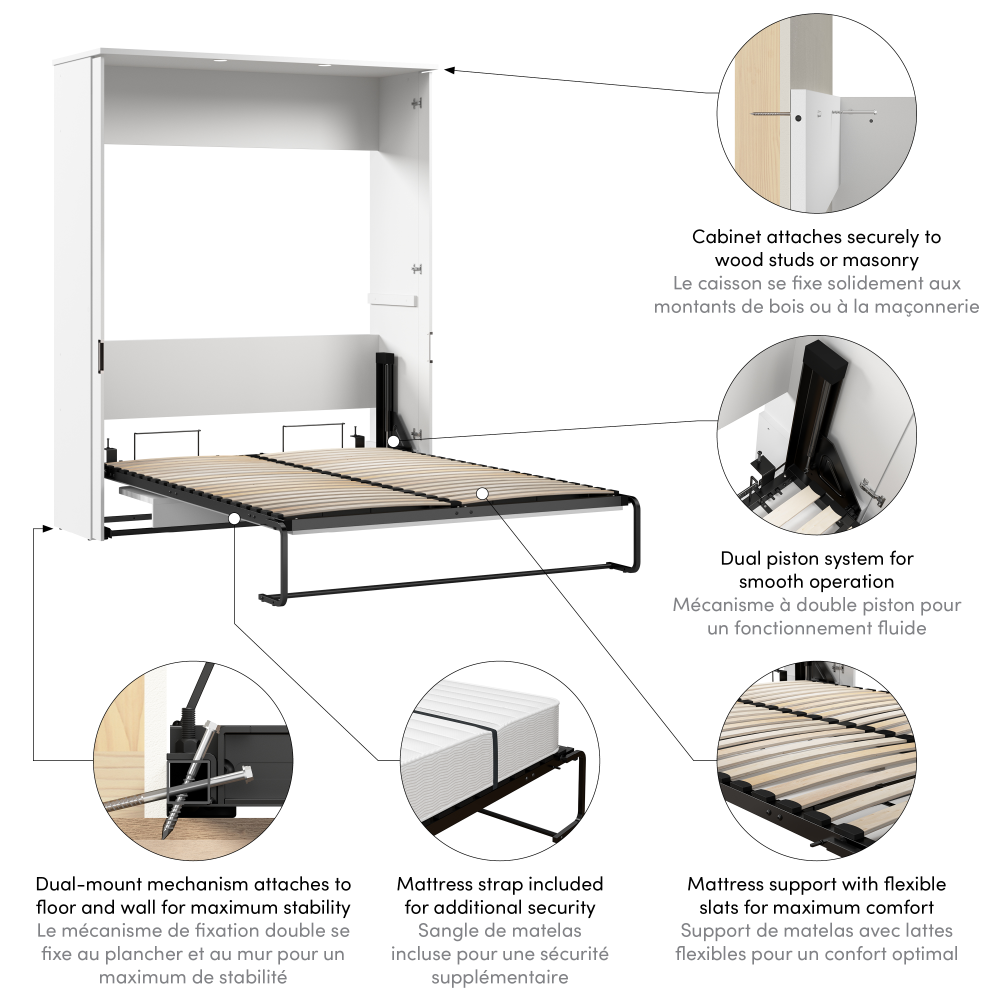 Cabinet attaches securely to wood studs or masonry
Le caisson se fixe solidement aux montants de bois ou à la maçonnerie

Dual piston system for smooth operation
Mécanisme à double piston pour un fonctionnement fluide

Dual-mount mechanism attaches to floor and wall for maximum stability
Le mécanisme de fixation double se fixe au plancher et au mur pour un maximum de stabilité

Mattress strap included for additional security
Sangle de matelas incluse pour une sécurité supplémentaire

Mattress support with flexible slats for maximum comfort
Support de matelas avec lattes flexibles pour un confort optimal