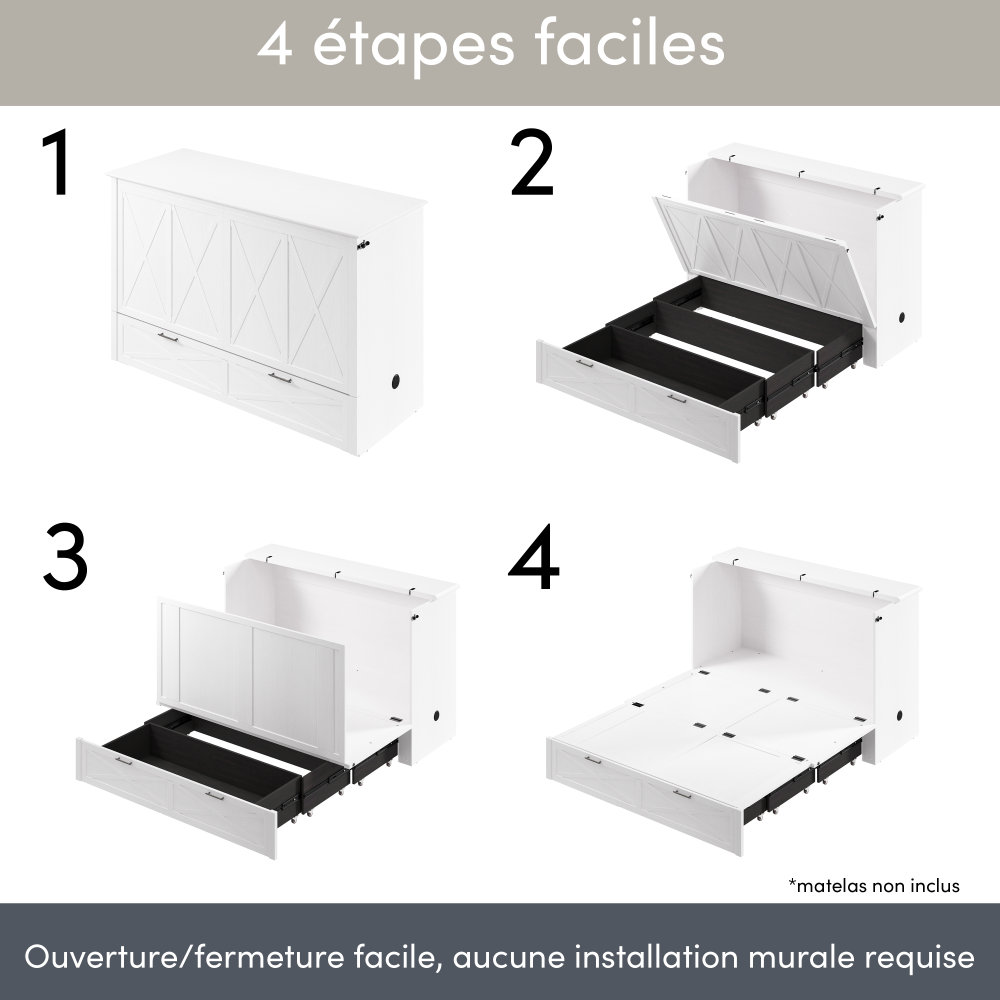 4 étapes faciles

1

2

3

4

*matelas non inclus

Ouverture/fermeture facile, aucune installation murale requise