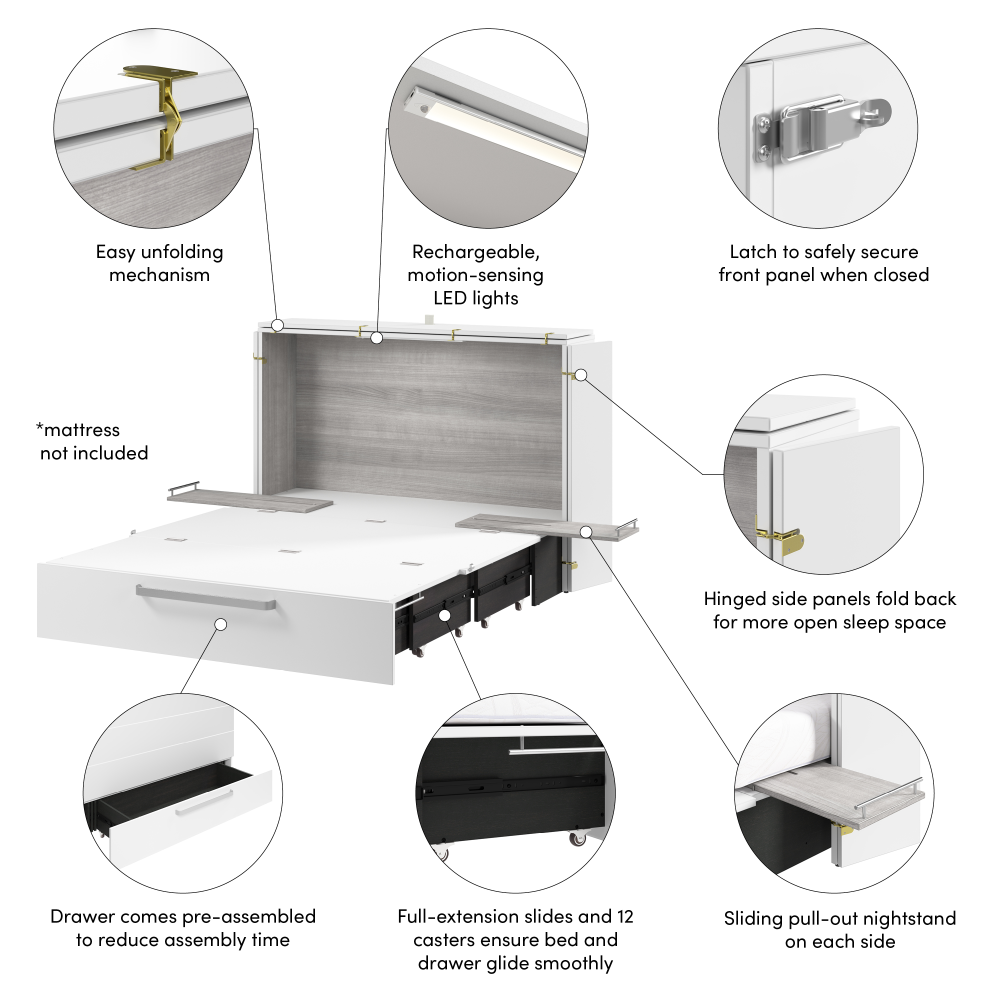 Easy unfolding mechanism

Rechargeable, motion-sensing LED lights

Latch to safely secure front panel when closed

*mattress not included

Hinged side panels fold back for more open sleep space

Drawer comes pre-assembled to reduce assembly time

Full-extension slides and 12 casters ensure bed and drawer glide smoothly

Sliding pull-out nightstand on each side