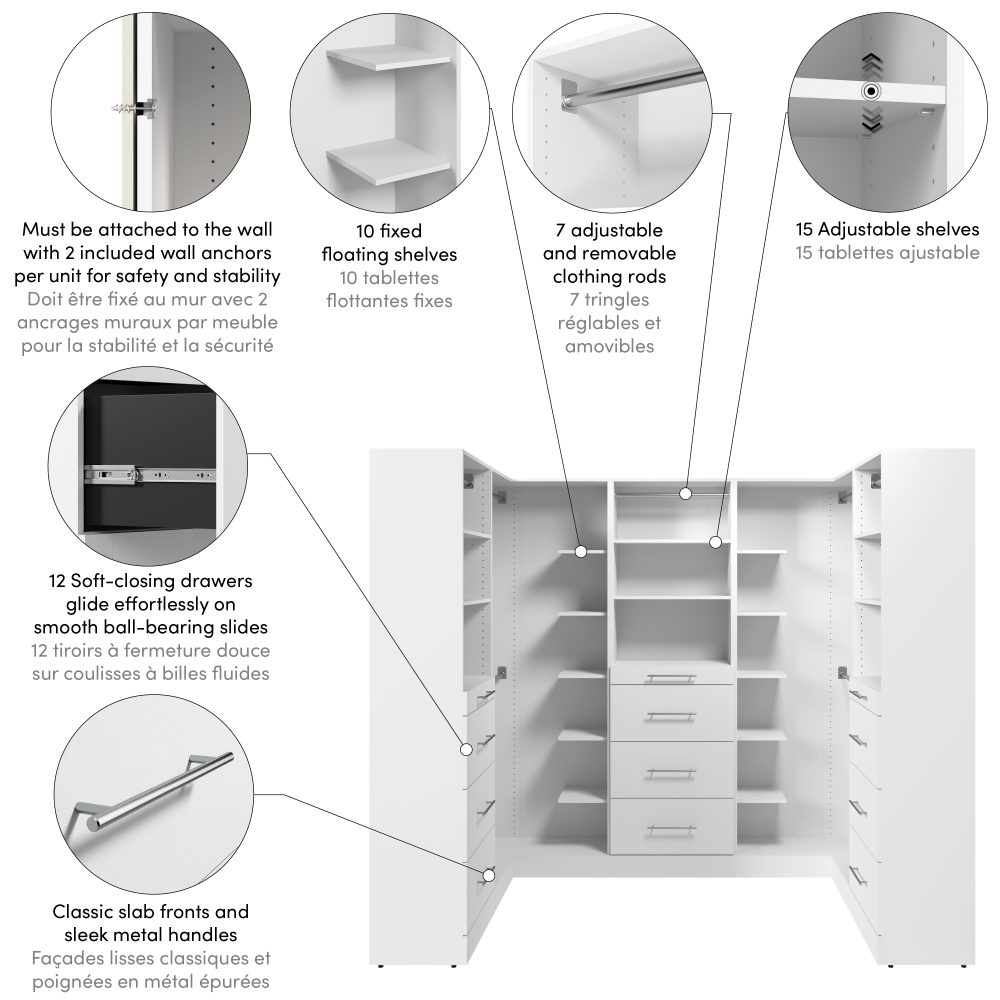 Must be attached to the wall with 2 included wall anchors per unit for safety and stability
Doit être fixé au mur avec 2 ancrages muraux par meuble pour la stabilité et la sécurité

10 fixed floating shelves
10 tablettes flottantes fixes

7 adjustable and removable clothing rods
7 tringles réglables et amovibles

15 Adjustable shelves
15 tablettes ajustable

12 Soft-closing drawers glide effortlessly on smooth ball-bearing slides
12 tiroirs à fermeture douce sur coulisses à billes fluides

Classic slab fronts and sleek metal handles
Façades lisses classiques et poignées en métal épurées