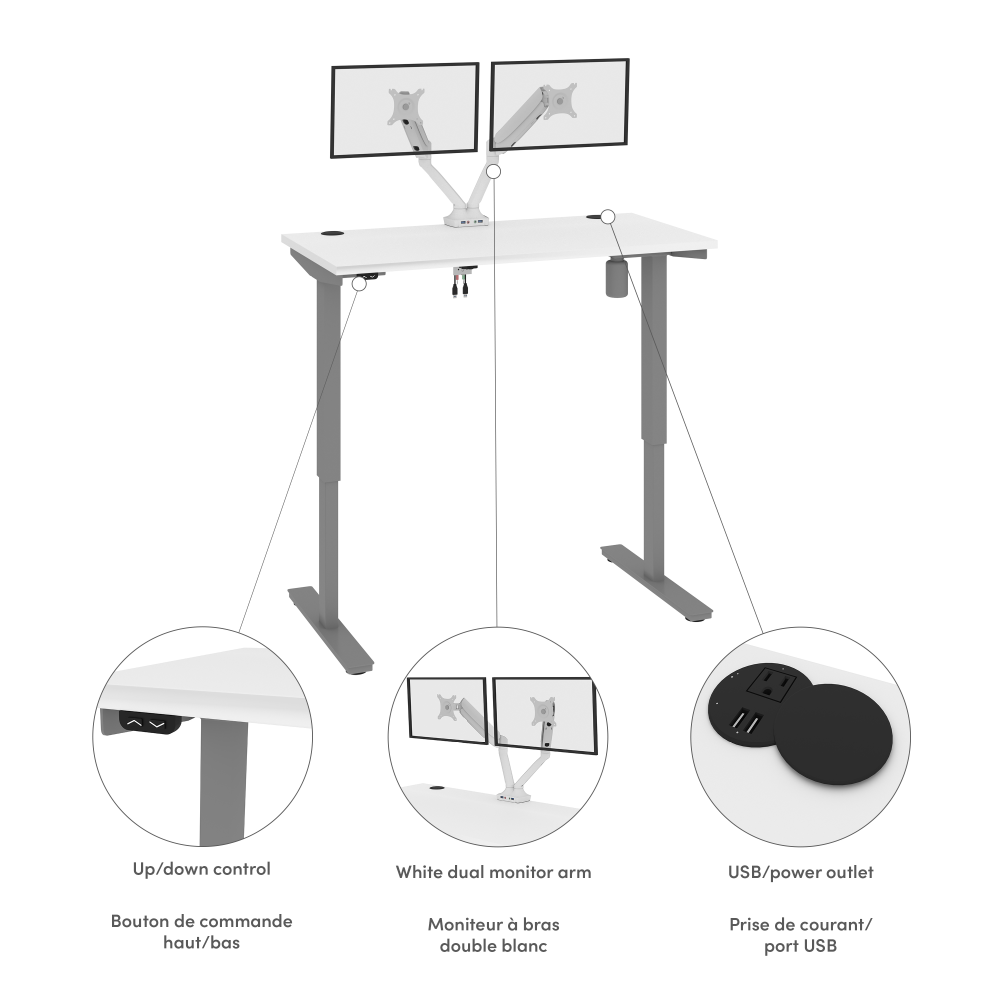 Up/down control

Bouton de commande haut/bas

White dual monitor arm

Moniteur à bras double blanc

USB/power outlet

Prise de courant/ port USB