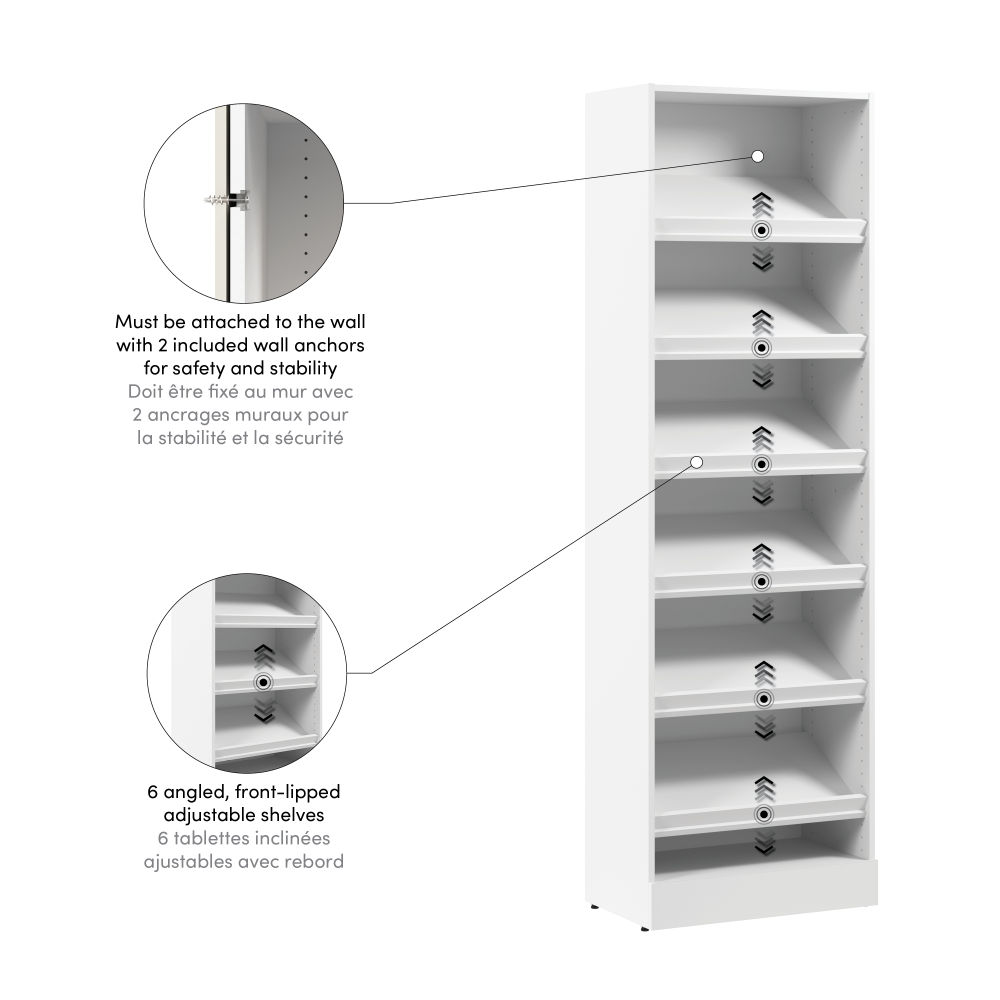 Must be attached to the wall with 2 included wall anchors for safety and stability
Doit être fixé au mur avec 2 ancrages muraux pour la stabilité et la sécurité

6 angled, front-lipped adjustable shelves
6 tablettes inclinées ajustables avec rebord