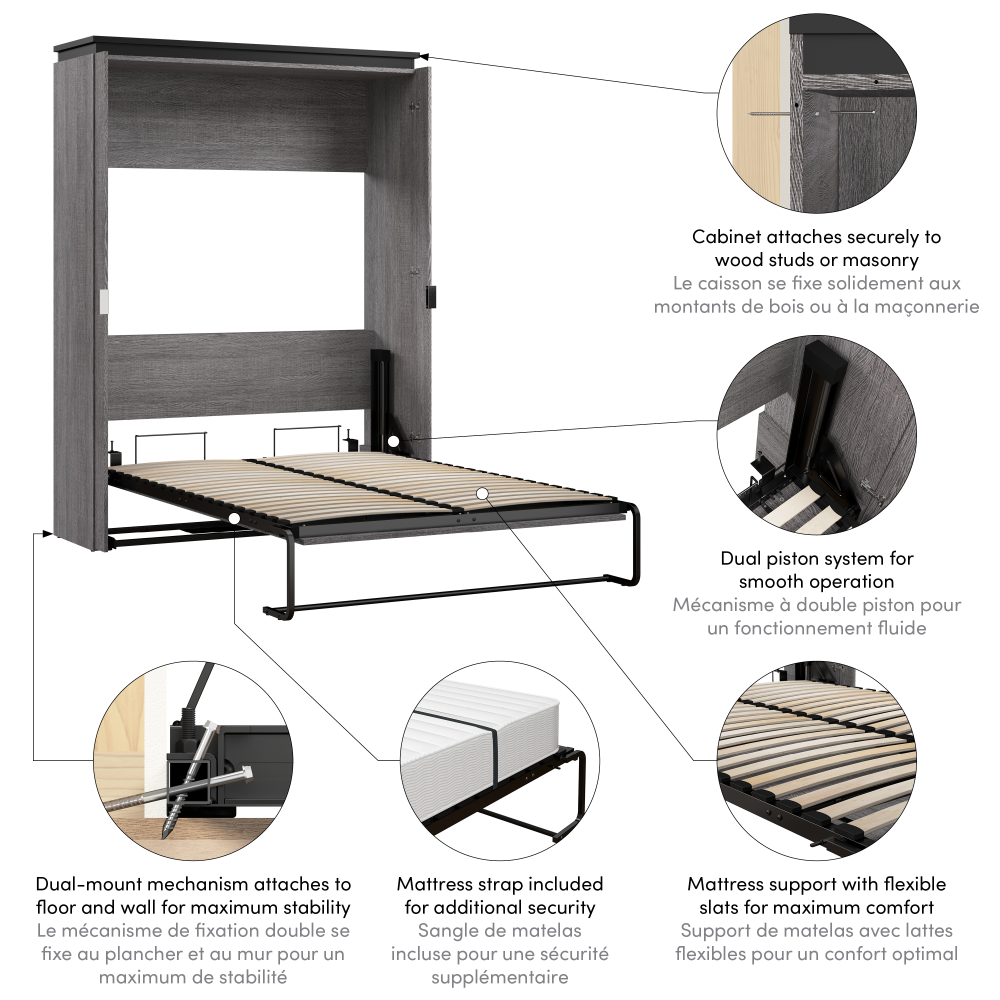 Cabinet attaches securely to wood studs or masonry
Le caisson se fixe solidement aux montants de bois ou à la maçonnerie

Dual piston system for smooth operation
Mécanisme à double piston pour un fonctionnement fluide

Dual-mount mechanism attaches to floor and wall for maximum stability
Le mécanisme de fixation double se fixe au plancher et au mur pour un maximum de stabilité

Mattress strap included for additional security
Sangle de matelas incluse pour une sécurité supplémentaire

Mattress support with flexible slats for maximum comfort
Support de matelas avec lattes flexibles pour un confort optimal