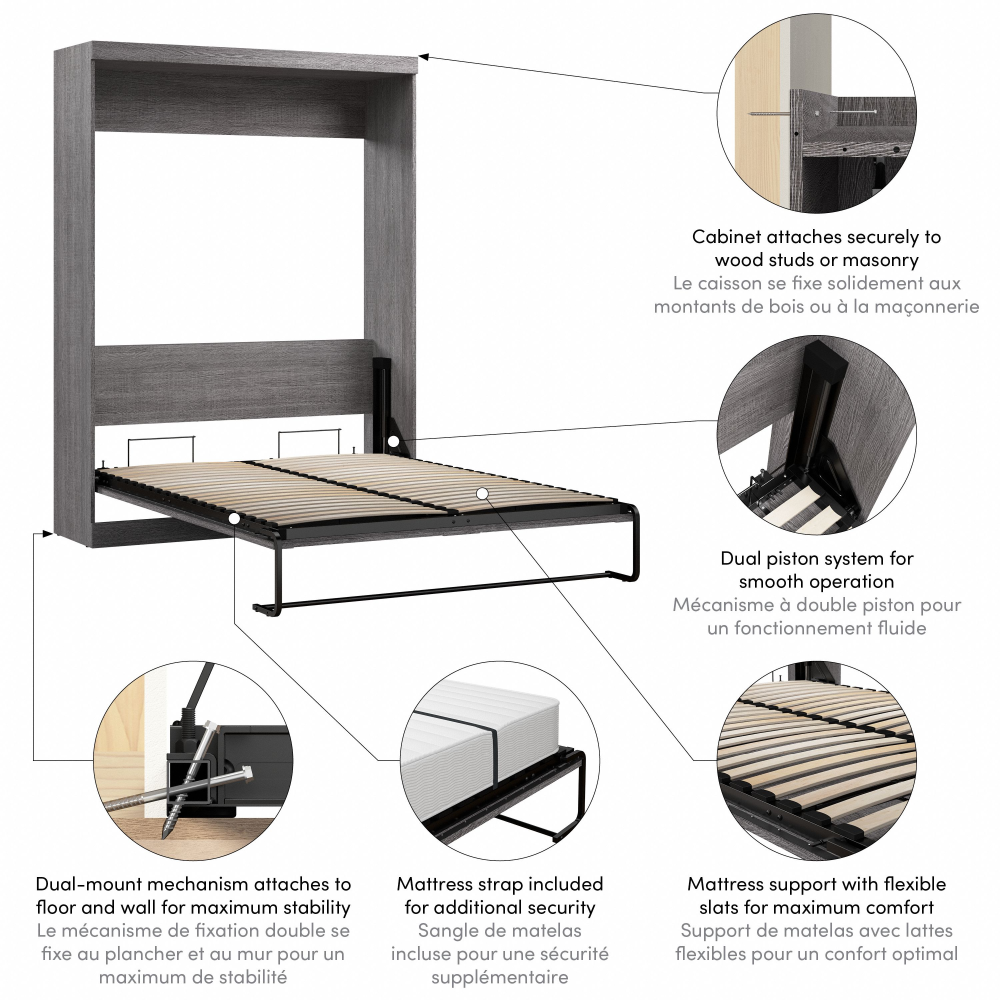 Cabinet attaches securely to wood studs or masonry
Le caisson se fixe solidement aux montants de bois ou à la maçonnerie

Dual piston system for smooth operation
Mécanisme à double piston pour un fonctionnement fluide

Dual-mount mechanism attaches to floor and wall for maximum stability
Le mécanisme de fixation double se fixe au plancher et au mur pour un maximum de stabilité

Mattress strap included for additional security
Sangle de matelas incluse pour une sécurité supplémentaire

Mattress support with flexible slats for maximum comfort
Support de matelas avec lattes flexibles pour un confort optimal