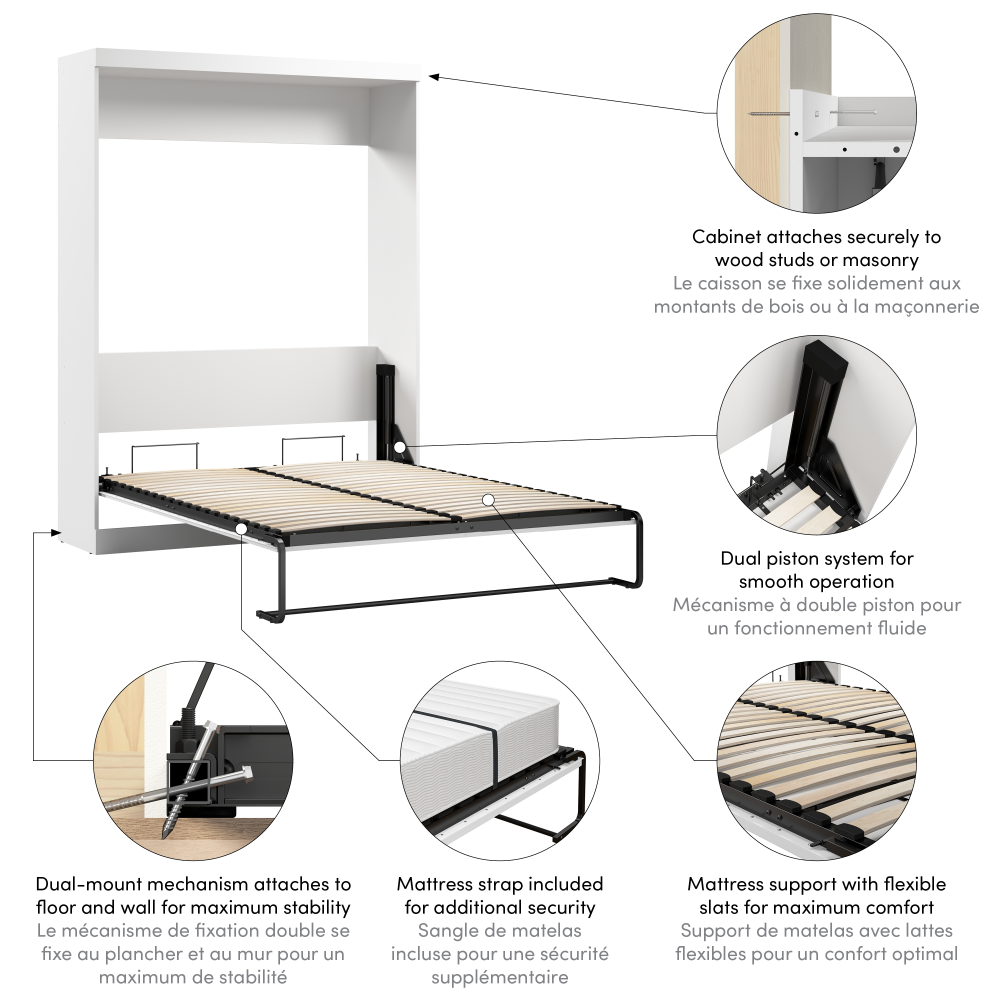 Cabinet attaches securely to wood studs or masonry
Le caisson se fixe solidement aux montants de bois ou à la maçonnerie

Dual piston system for smooth operation
Mécanisme à double piston pour un fonctionnement fluide

Dual-mount mechanism attaches to floor and wall for maximum stability
Le mécanisme de fixation double se fixe au plancher et au mur pour un maximum de stabilité

Mattress strap included for additional security
Sangle de matelas incluse pour une sécurité supplémentaire

Mattress support with flexible slats for maximum comfort
Support de matelas avec lattes flexibles pour un confort optimal