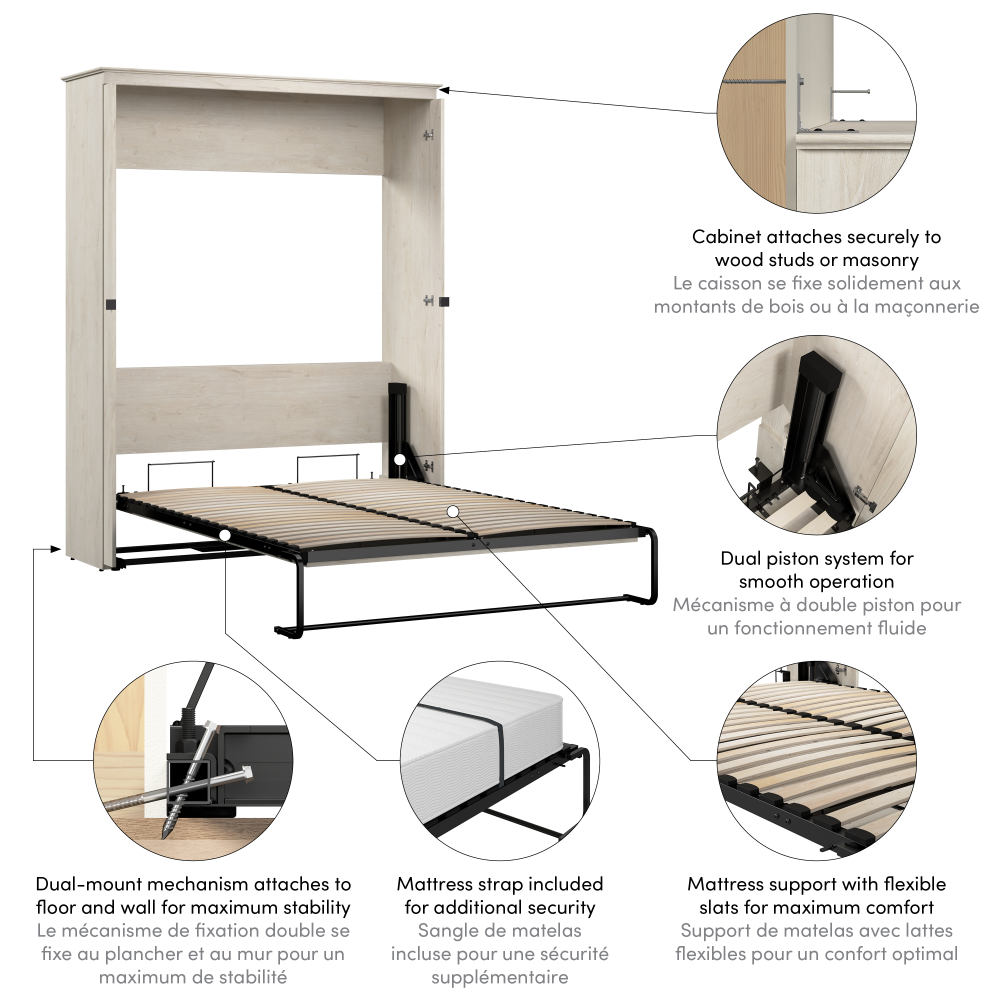 Cabinet attaches securely to wood studs or masonry
Le caisson se fixe solidement aux montants de bois ou à la maçonnerie

Dual piston system for smooth operation
Mécanisme à double piston pour un fonctionnement fluide

Dual-mount mechanism attaches to floor and wall for maximum stability
Le mécanisme de fixation double se fixe au plancher et au mur pour un maximum de stabilité

Mattress strap included for additional security
Sangle de matelas incluse pour une sécurité supplémentaire

Mattress support with flexible slats for maximum comfort
Support de matelas avec lattes flexibles pour un confort optimal