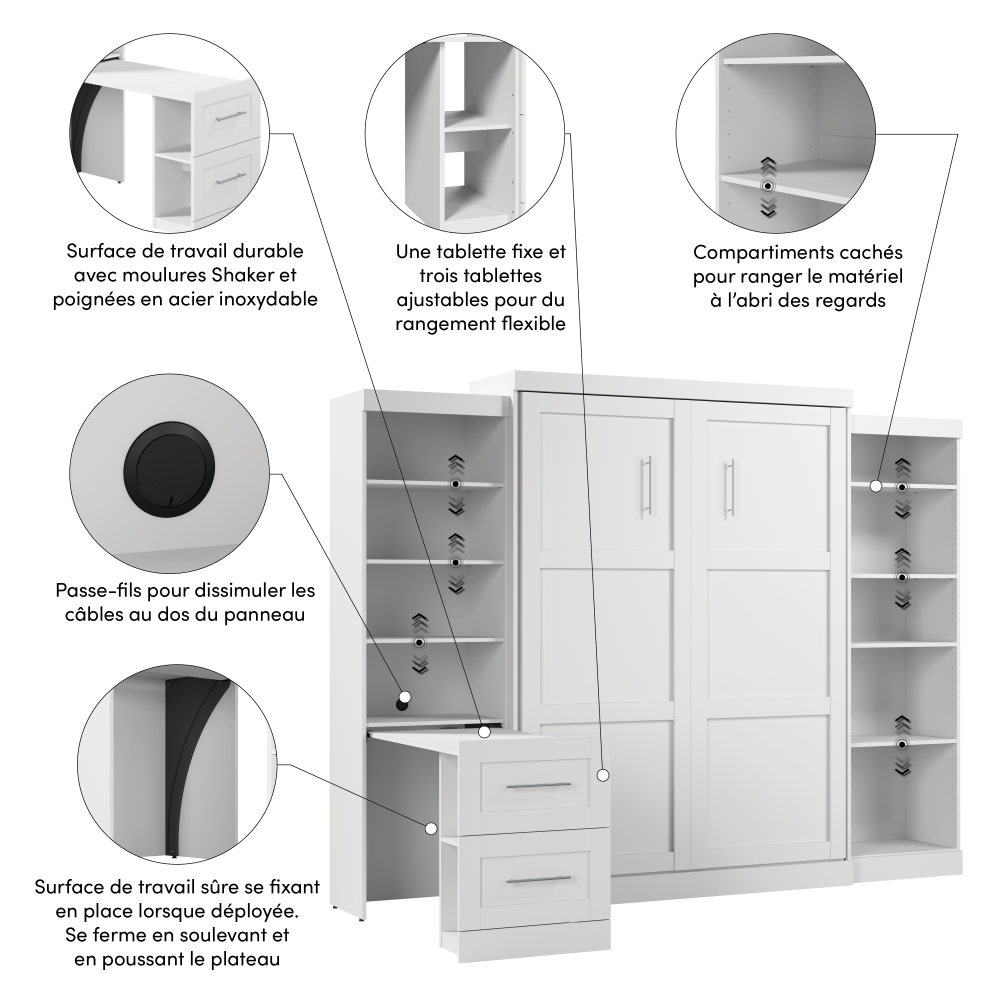 Surface de travail durable avec moulures Shaker et poignées en acier inoxydable

Une tablette fixe et trois tablettes ajustables pour du rangement flexible

Compartiments cachés pour ranger le matériel à l'abri des regards

Passe-fils pour dissimuler les câbles au dos du panneau

Surface de travail sûre se fixant en place lorsque déployée. Se ferme en soulevant et en poussant le plateau