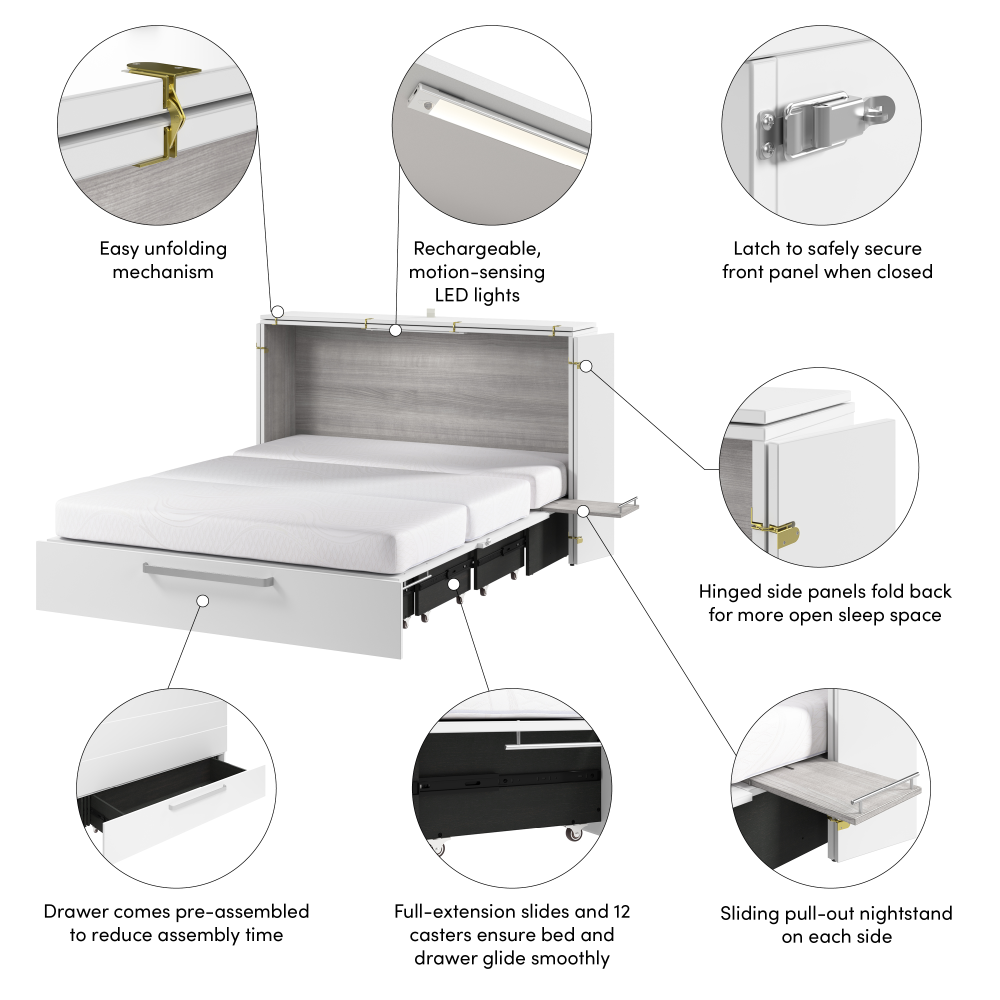 Easy unfolding mechanism

Rechargeable, motion-sensing LED lights

Latch to safely secure front panel when closed

Hinged side panels fold back for more open sleep space

Drawer comes pre-assembled to reduce assembly time

Full-extension slides and 12 casters ensure bed and drawer glide smoothly

Sliding pull-out nightstand on each side