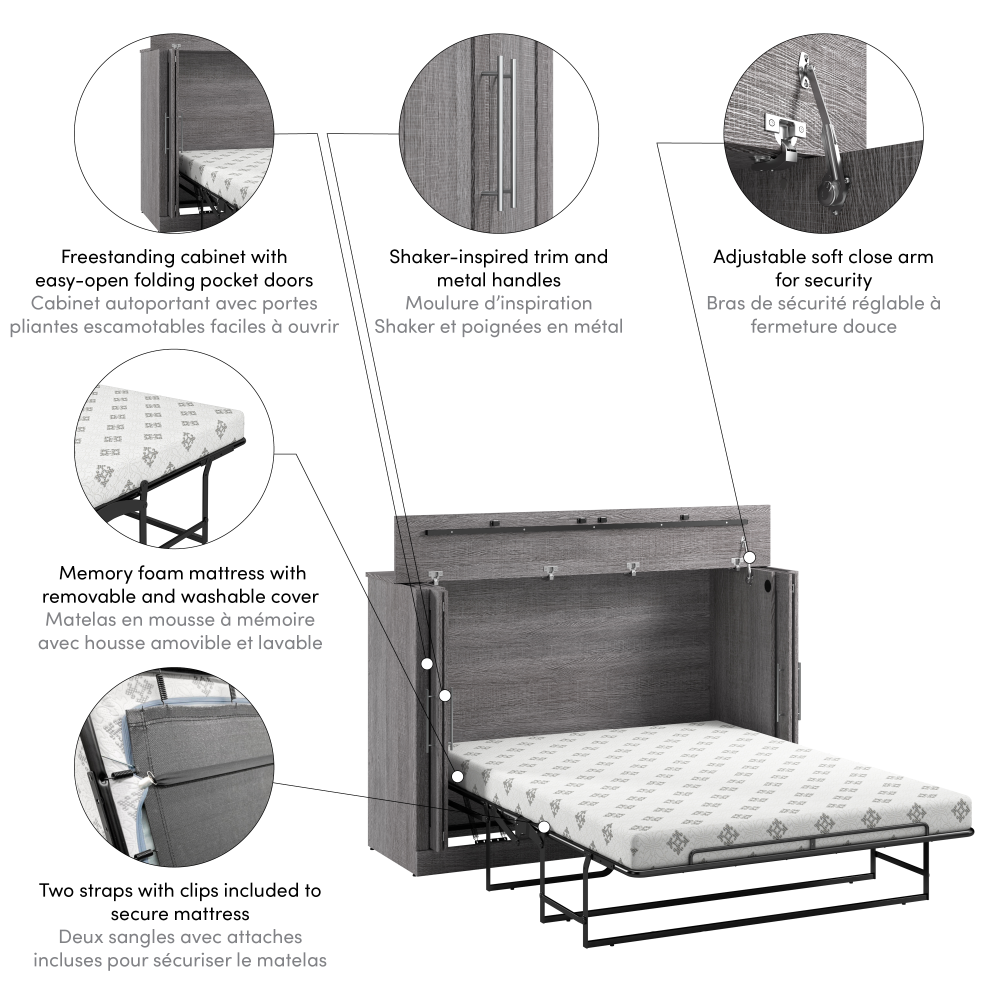 Freestanding cabinet with easy-open folding pocket doors
Cabinet autoportant avec portes pliantes escamotables faciles à ouvrir

Shaker-inspired trim and metal handles
Moulure d'inspiration Shaker et poignées en métal

Adjustable soft close arm for security
Bras de sécurité réglable à fermeture douce

Memory foam mattress with removable and washable cover
Matelas en mousse à mémoire avec housse amovible et lavable

Two straps with clips included to secure mattress
Deux sangles avec attaches incluses pour sécuriser le matelas