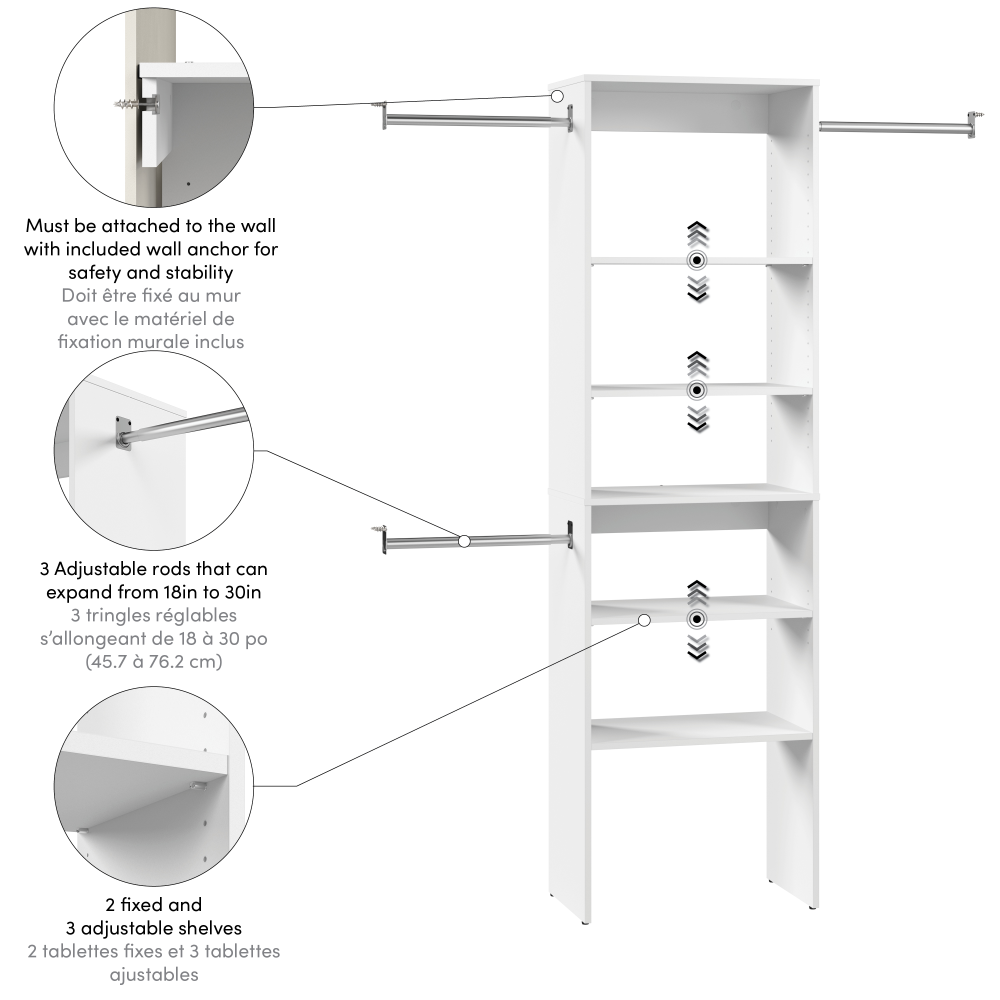 Must be attached to the wall with included wall anchor for safety and stability
Doit être fixé au mur avec le matériel de fixation murale inclus

3 Adjustable rods that can expand from 18in to 30in
3 tringles réglables s'allongeant de 18 à 30 po (45.7 à 76.2 cm)

2 fixed and 3 adjustable shelves
2 tablettes fixes et 3 tablettes ajustables