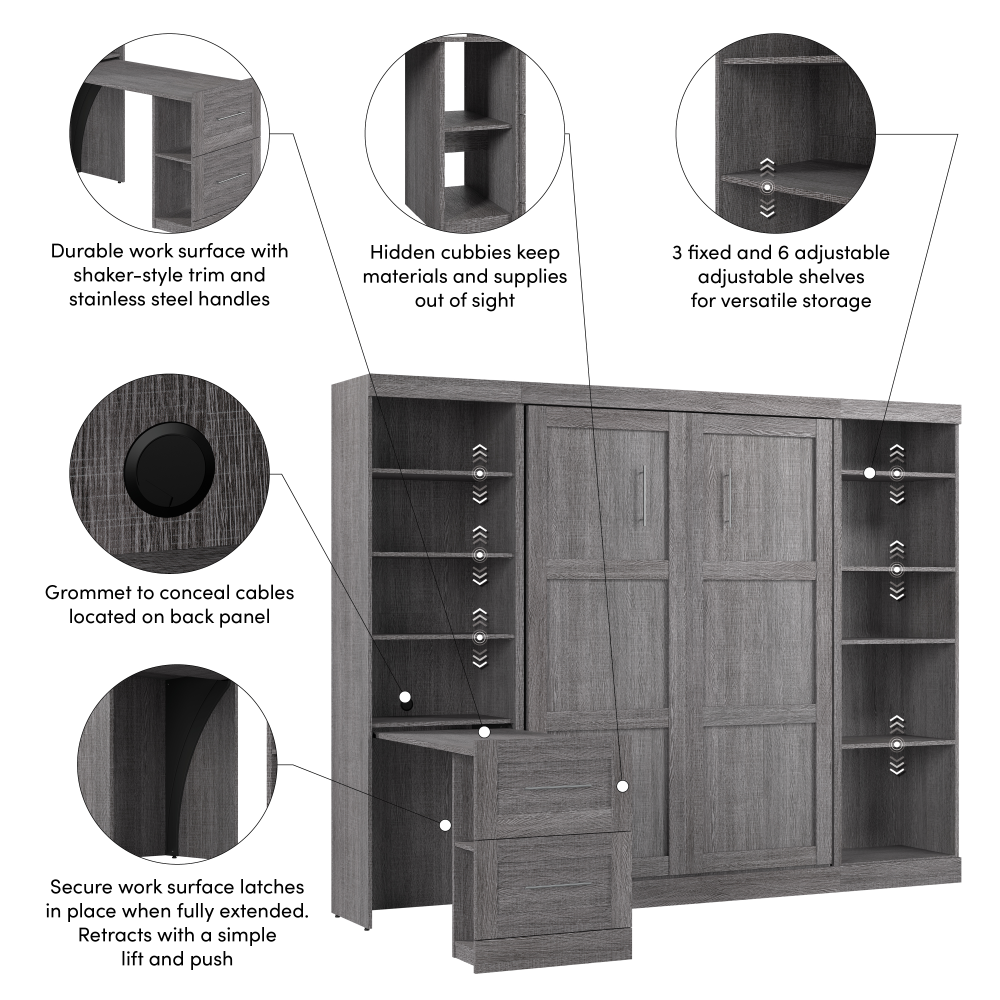 Durable work surface with shaker-style trim and stainless steel handles

Hidden cubbies keep materials and supplies out of sight

3 fixed and 6 adjustable adjustable shelves for versatile storage

Grommet to conceal cables located on back panel

Secure work surface latches in place when fully extended. Retracts with a simple lift and push