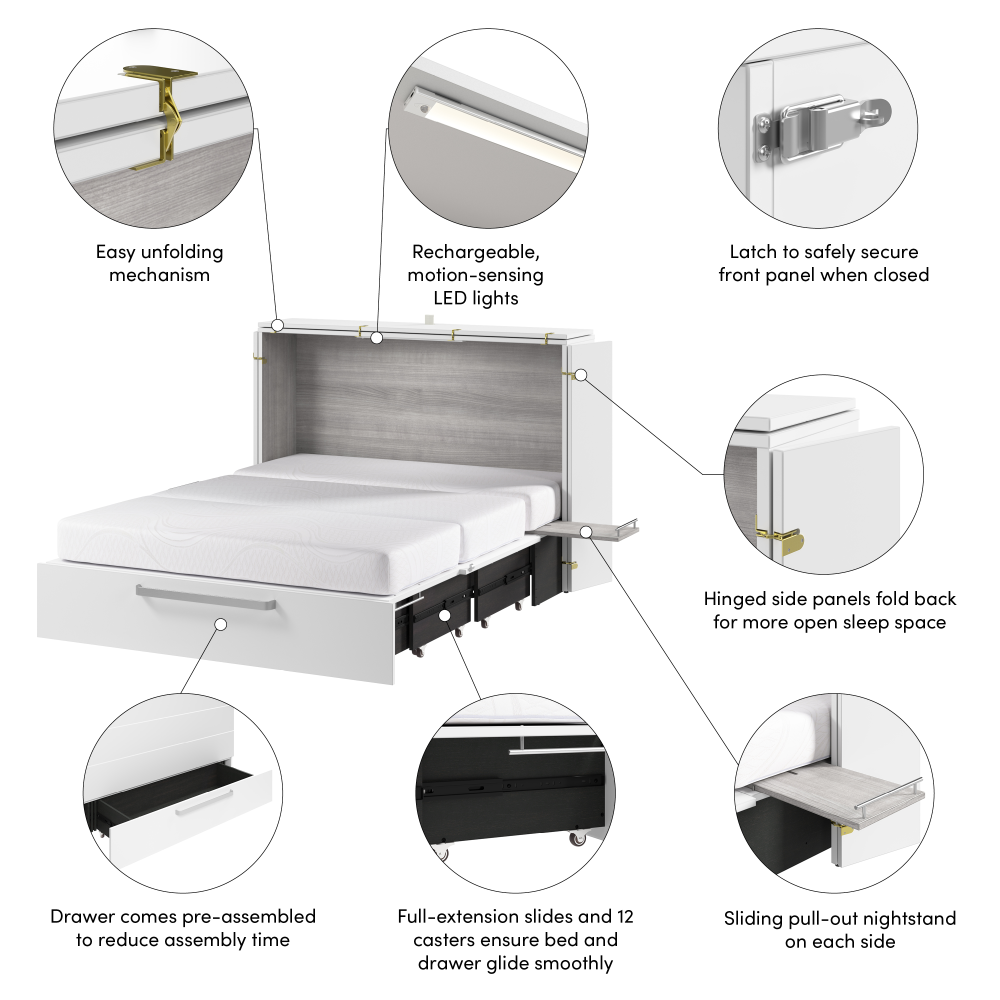 Easy unfolding mechanism

Rechargeable, motion-sensing LED lights

Latch to safely secure front panel when closed

Hinged side panels fold back for more open sleep space

Drawer comes pre-assembled to reduce assembly time

Full-extension slides and 12 casters ensure bed and drawer glide smoothly

Sliding pull-out nightstand on each side