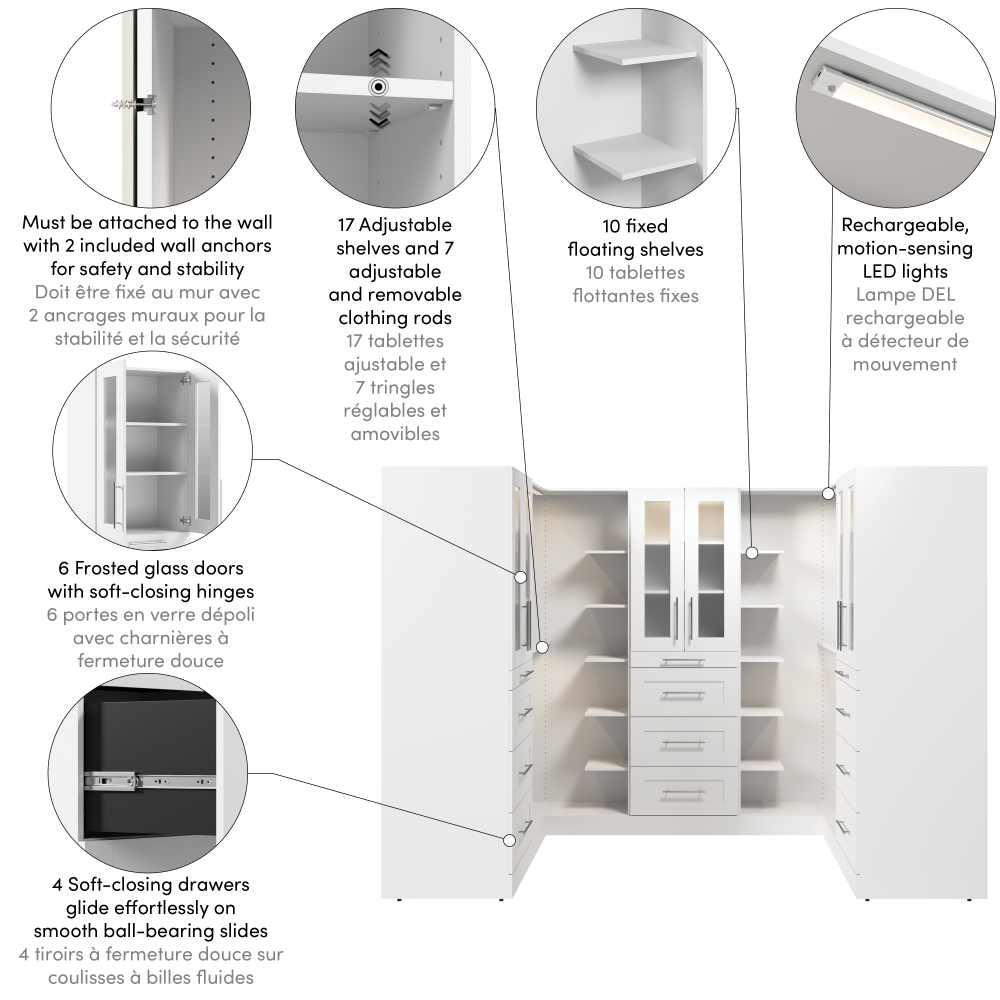 Must be attached to the wall with 2 included wall anchors for safety and stability
Doit être fixé au mur avec 2 ancrages muraux pour la stabilité et la sécurité

17 Adjustable shelves and 7 adjustable and removable clothing rods
17 tablettes ajustable et 7 tringles réglables et amovibles

10 fixed floating shelves
10 tablettes flottantes fixes

Rechargeable, motion-sensing LED lights
Lampe DEL rechargeable à détecteur de mouvement

6 Frosted glass doors with soft-closing hinges
6 portes en verre dépoli avec charnières à fermeture douce

4 Soft-closing drawers glide effortlessly on smooth ball-bearing slides
4 tiroirs à fermeture douce sur coulisses à billes fluides