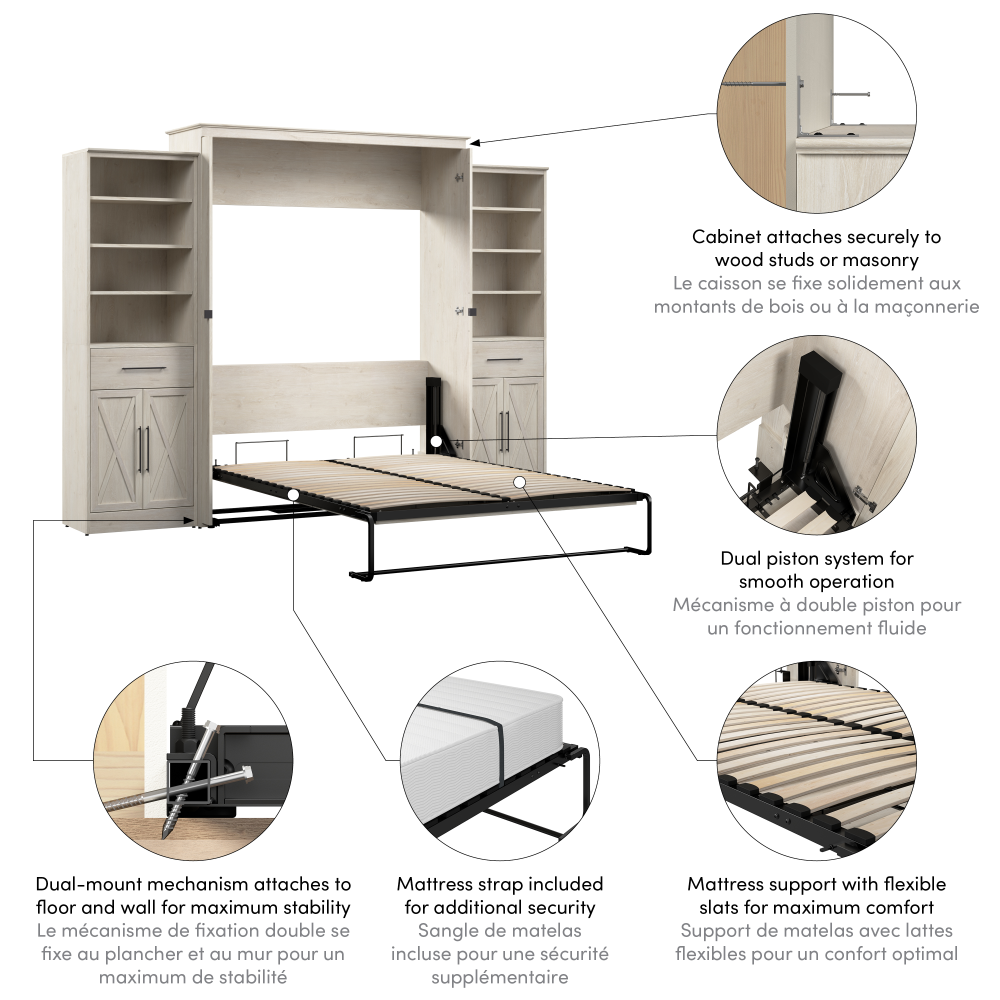 Cabinet attaches securely to wood studs or masonry
Le caisson se fixe solidement aux montants de bois ou à la maçonnerie

Dual piston system for smooth operation
Mécanisme à double piston pour un fonctionnement fluide

Dual-mount mechanism attaches to floor and wall for maximum stability
Le mécanisme de fixation double se fixe au plancher et au mur pour un maximum de stabilité

Mattress strap included for additional security
Sangle de matelas incluse pour une sécurité supplémentaire

Mattress support with flexible slats for maximum comfort
Support de matelas avec lattes flexibles pour un confort optimal