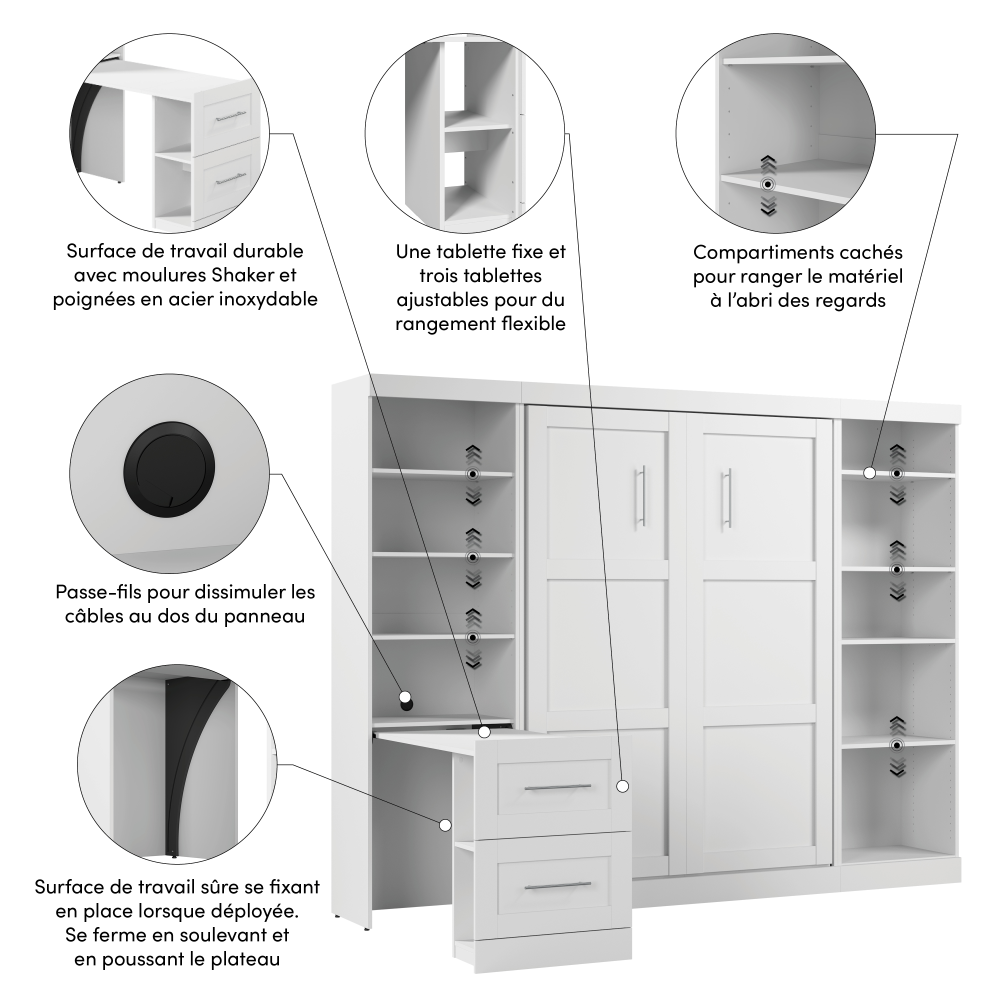 Surface de travail durable avec moulures Shaker et poignées en acier inoxydable

Une tablette fixe et trois tablettes ajustables pour du rangement flexible

Compartiments cachés pour ranger le matériel à l'abri des regards

Passe-fils pour dissimuler les câbles au dos du panneau

Surface de travail sûre se fixant en place lorsque déployée. Se ferme en soulevant et en poussant le plateau