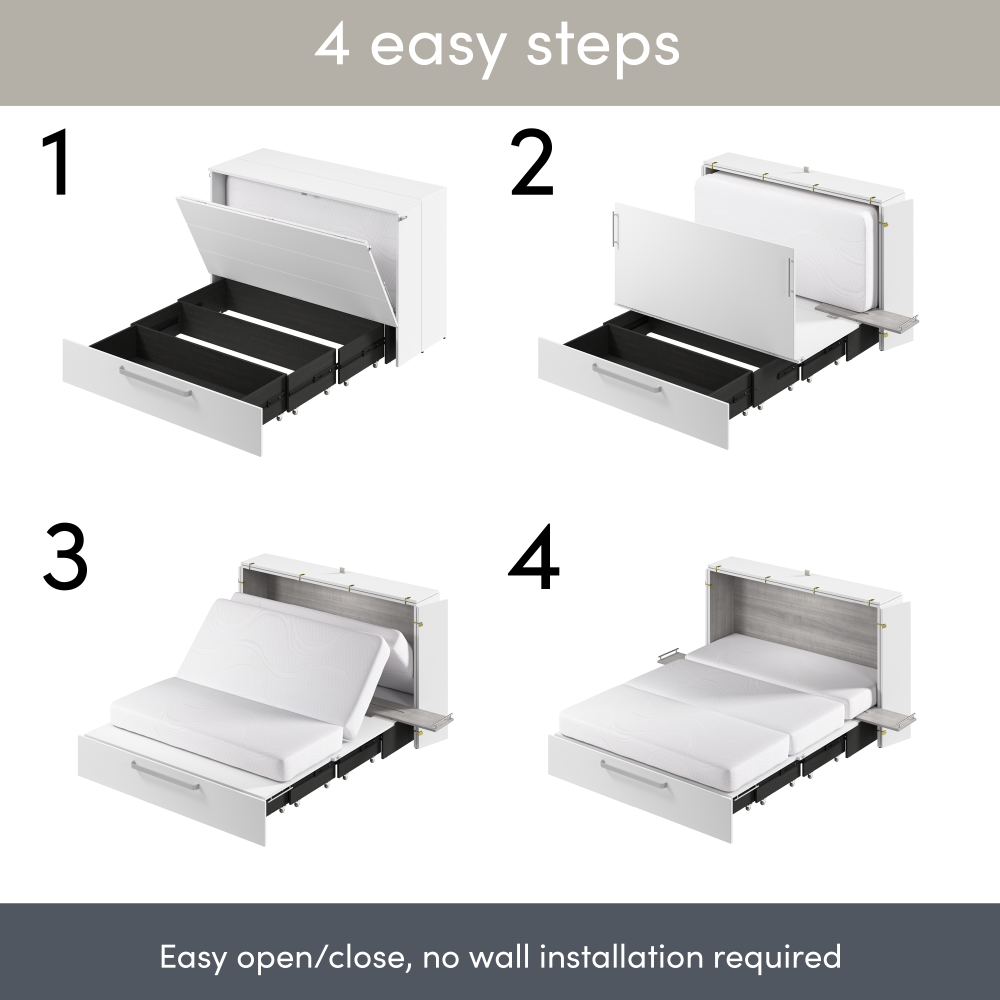 4 easy steps

1

2

3

4

Easy open/close, no wall installation required