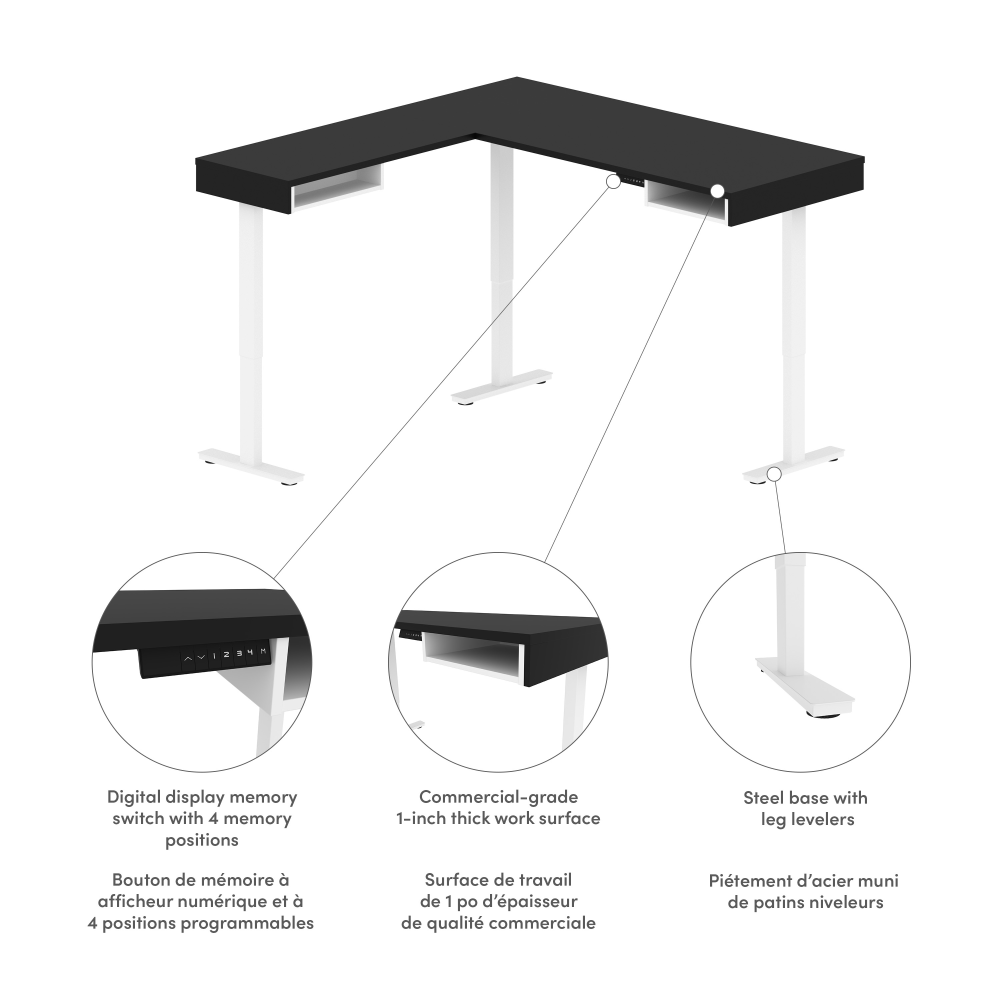 1 2 3 4 M

Digital display memory switch with 4 memory positions

Bouton de mémoire à afficheur numérique et à 4 positions programmables

Commercial-grade 1-inch thick work surface

Surface de travail de 1 po d'épaisseur de qualité commerciale

Steel base with leg levelers

Piétement d'acier muni de patins niveleurs