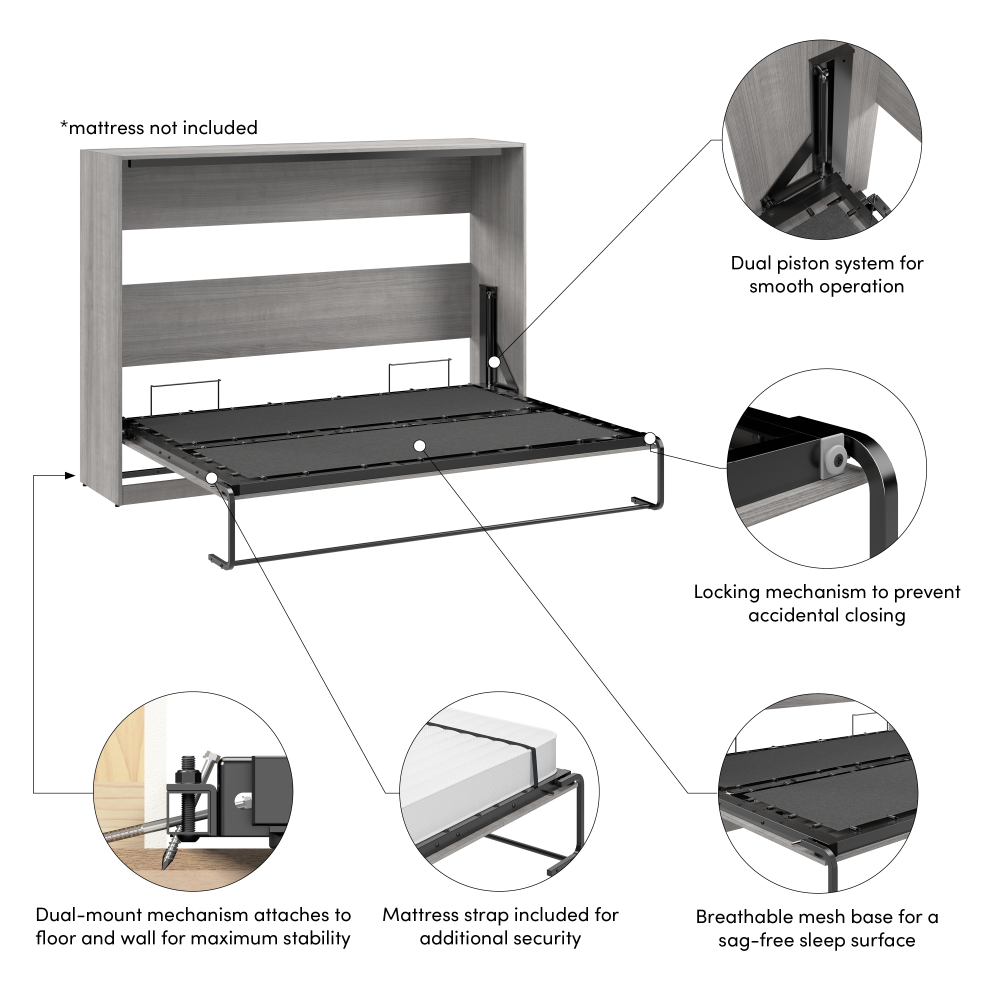 *mattress not included

Dual piston system for smooth operation

Locking mechanism to prevent accidental closing

Dual-mount mechanism attaches to floor and wall for maximum stability

Mattress strap included for additional security

Breathable mesh base for a sag-free sleep surface