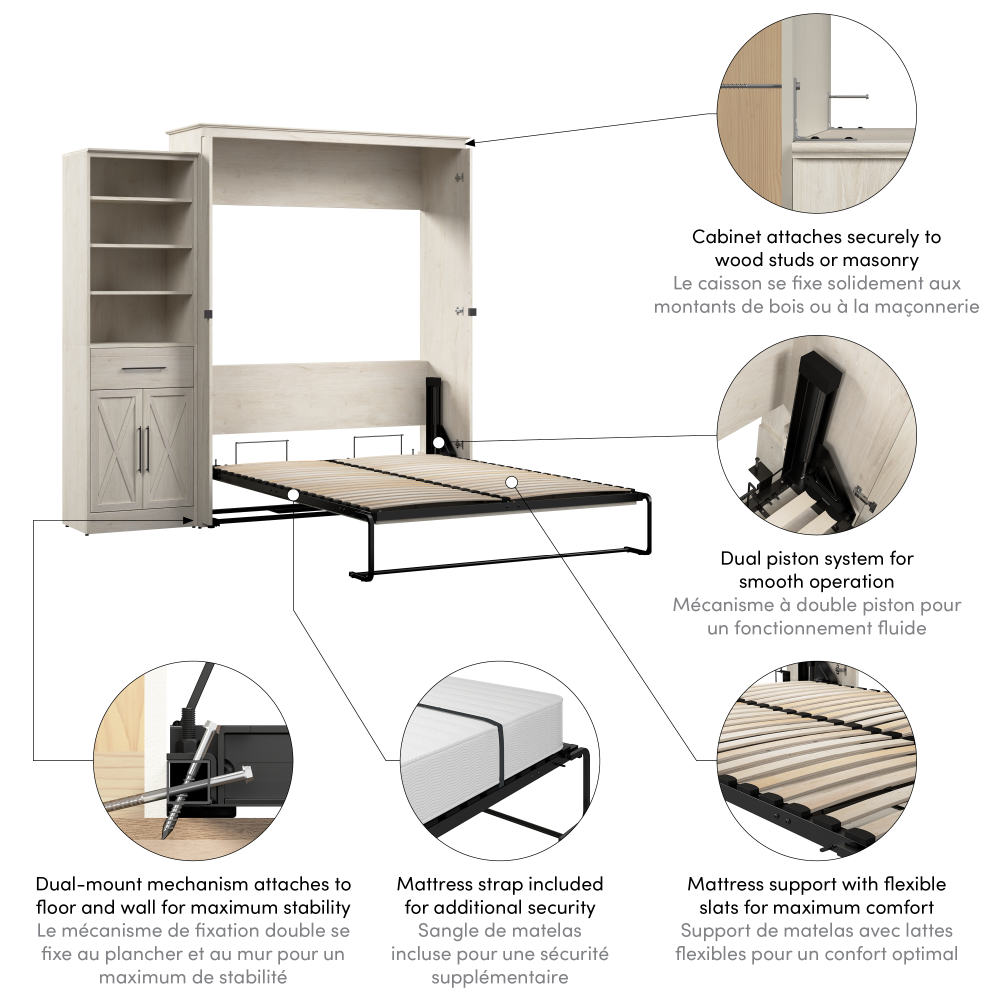 Cabinet attaches securely to wood studs or masonry
Le caisson se fixe solidement aux montants de bois ou à la maçonnerie

Dual piston system for smooth operation
Mécanisme à double piston pour un fonctionnement fluide

Dual-mount mechanism attaches to floor and wall for maximum stability
Le mécanisme de fixation double se fixe au plancher et au mur pour un maximum de stabilité

Mattress strap included for additional security
Sangle de matelas incluse pour une sécurité supplémentaire

Mattress support with flexible slats for maximum comfort
Support de matelas avec lattes flexibles pour un confort optimal