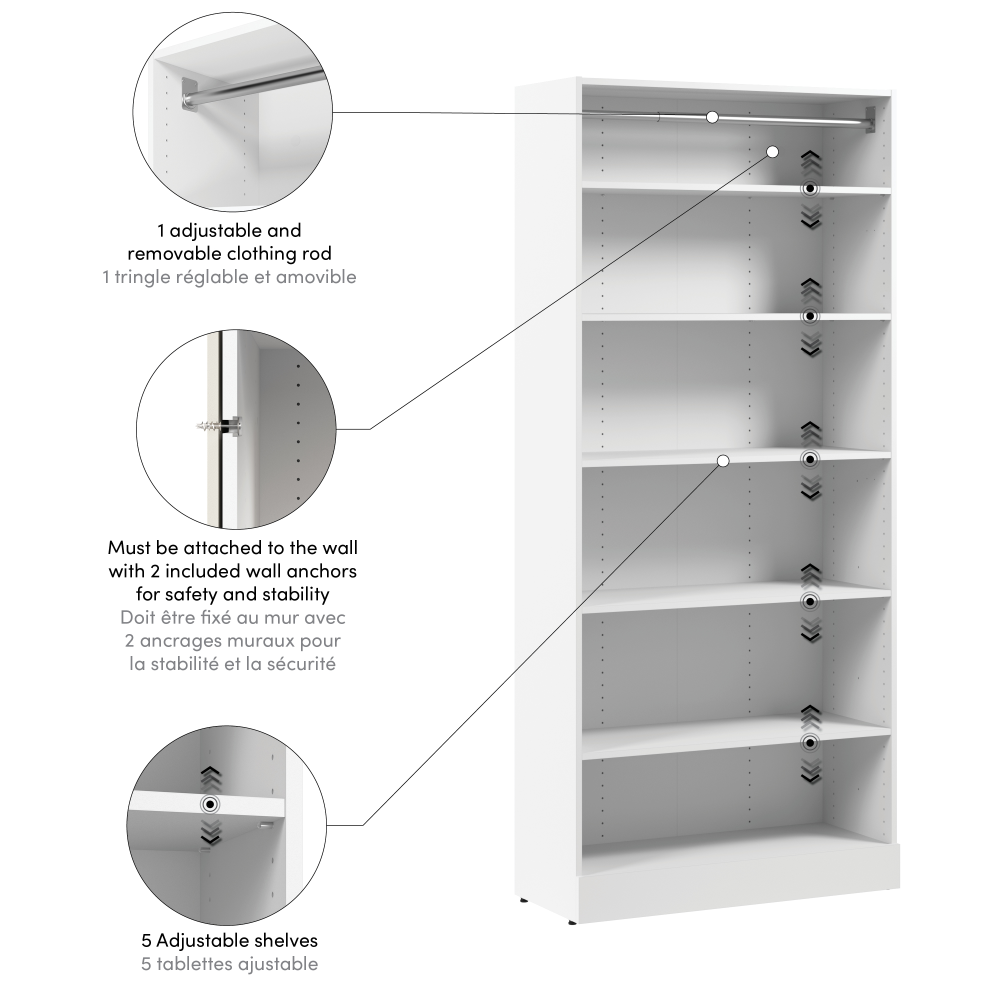 1 adjustable and removable clothing rod
1 tringle réglable et amovible

Must be attached to the wall with 2 included wall anchors for safety and stability
Doit être fixé au mur avec 2 ancrages muraux pour la stabilité et la sécurité

5 Adjustable shelves
5 tablettes ajustable