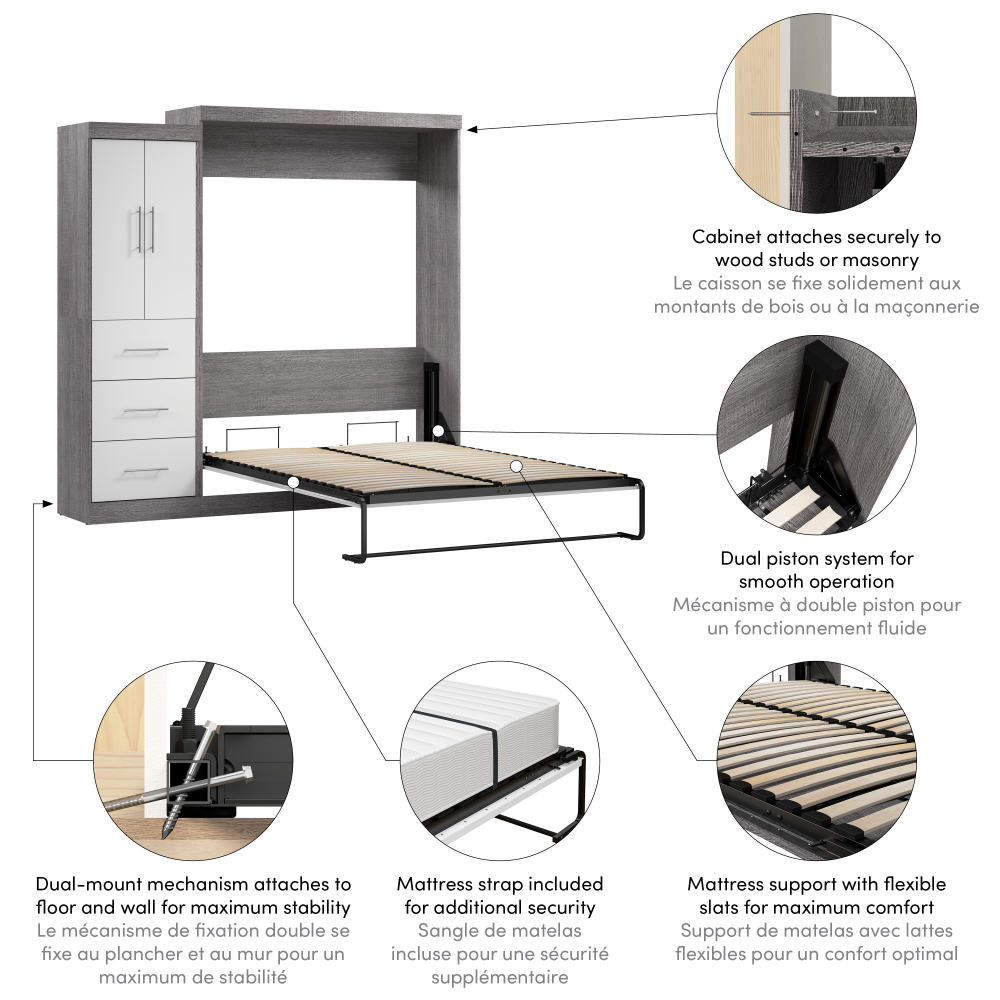 Cabinet attaches securely to wood studs or masonry
Le caisson se fixe solidement aux montants de bois ou à la maçonnerie

Dual piston system for smooth operation
Mécanisme à double piston pour un fonctionnement fluide

Dual-mount mechanism attaches to floor and wall for maximum stability
Le mécanisme de fixation double se fixe au plancher et au mur pour un maximum de stabilité

Mattress strap included for additional security
Sangle de matelas incluse pour une sécurité supplémentaire

Mattress support with flexible slats for maximum comfort
Support de matelas avec lattes flexibles pour un confort optimal