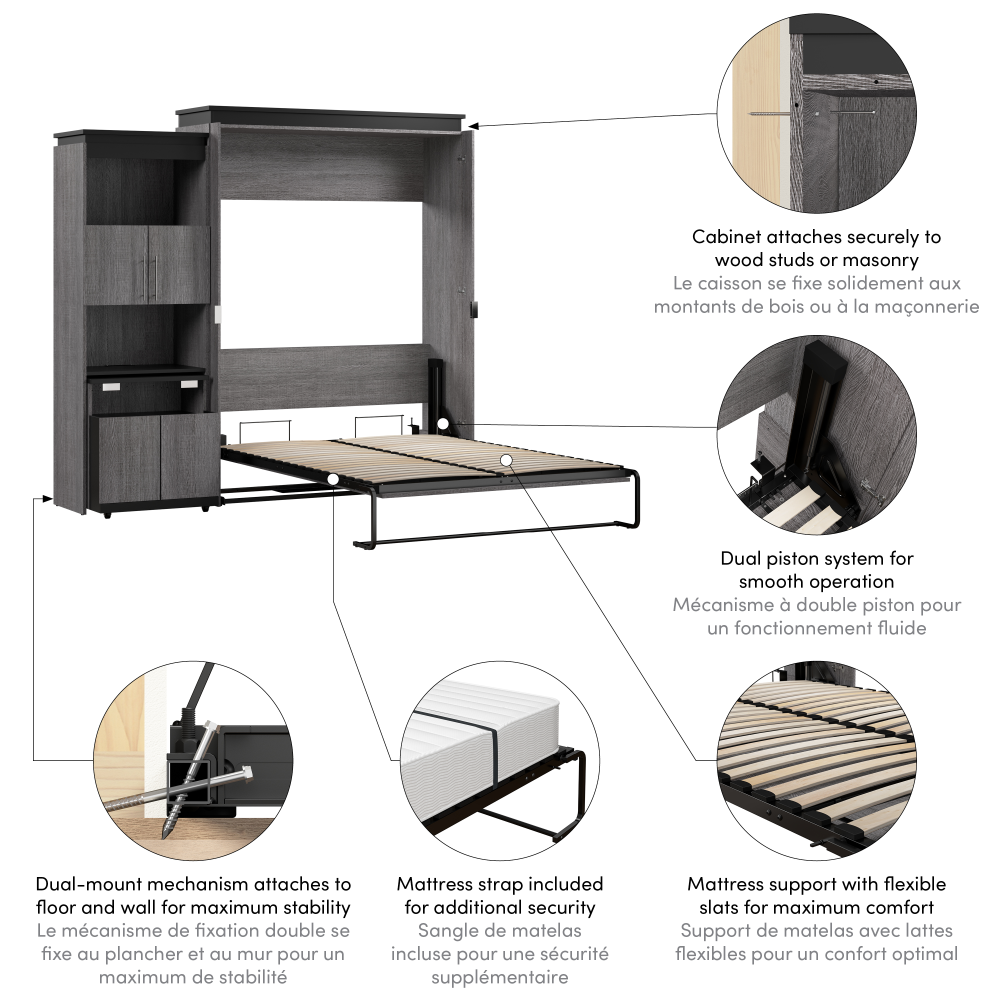 Cabinet attaches securely to wood studs or masonry
Le caisson se fixe solidement aux montants de bois ou à la maçonnerie

Dual piston system for smooth operation
Mécanisme à double piston pour un fonctionnement fluide

Dual-mount mechanism attaches to floor and wall for maximum stability
Le mécanisme de fixation double se fixe au plancher et au mur pour un maximum de stabilité

Mattress strap included for additional security
Sangle de matelas incluse pour une sécurité supplémentaire

Mattress support with flexible slats for maximum comfort
Support de matelas avec lattes flexibles pour un confort optimal