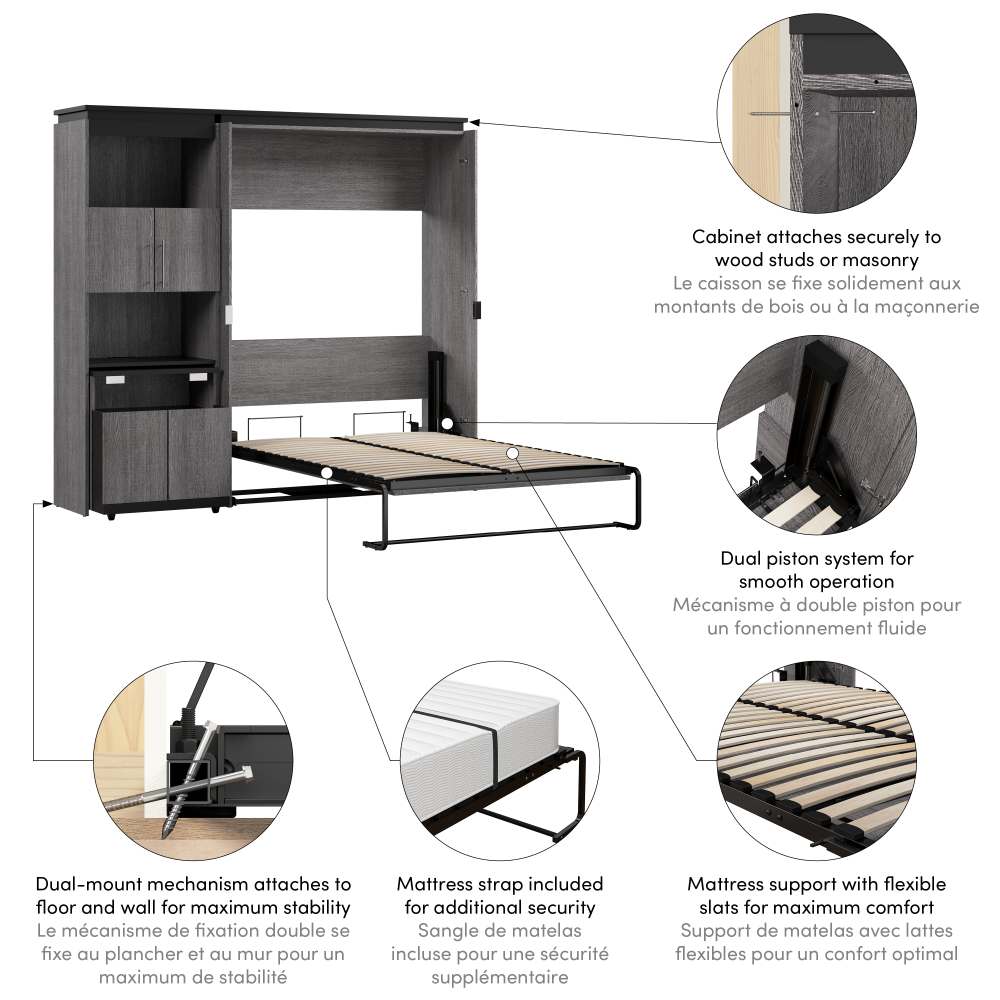 Cabinet attaches securely to wood studs or masonry
Le caisson se fixe solidement aux montants de bois ou à la maçonnerie

Dual piston system for smooth operation
Mécanisme à double piston pour un fonctionnement fluide

Dual-mount mechanism attaches to floor and wall for maximum stability
Le mécanisme de fixation double se fixe au plancher et au mur pour un maximum de stabilité

Mattress strap included for additional security
Sangle de matelas incluse pour une sécurité supplémentaire

Mattress support with flexible slats for maximum comfort
Support de matelas avec lattes flexibles pour un confort optimal