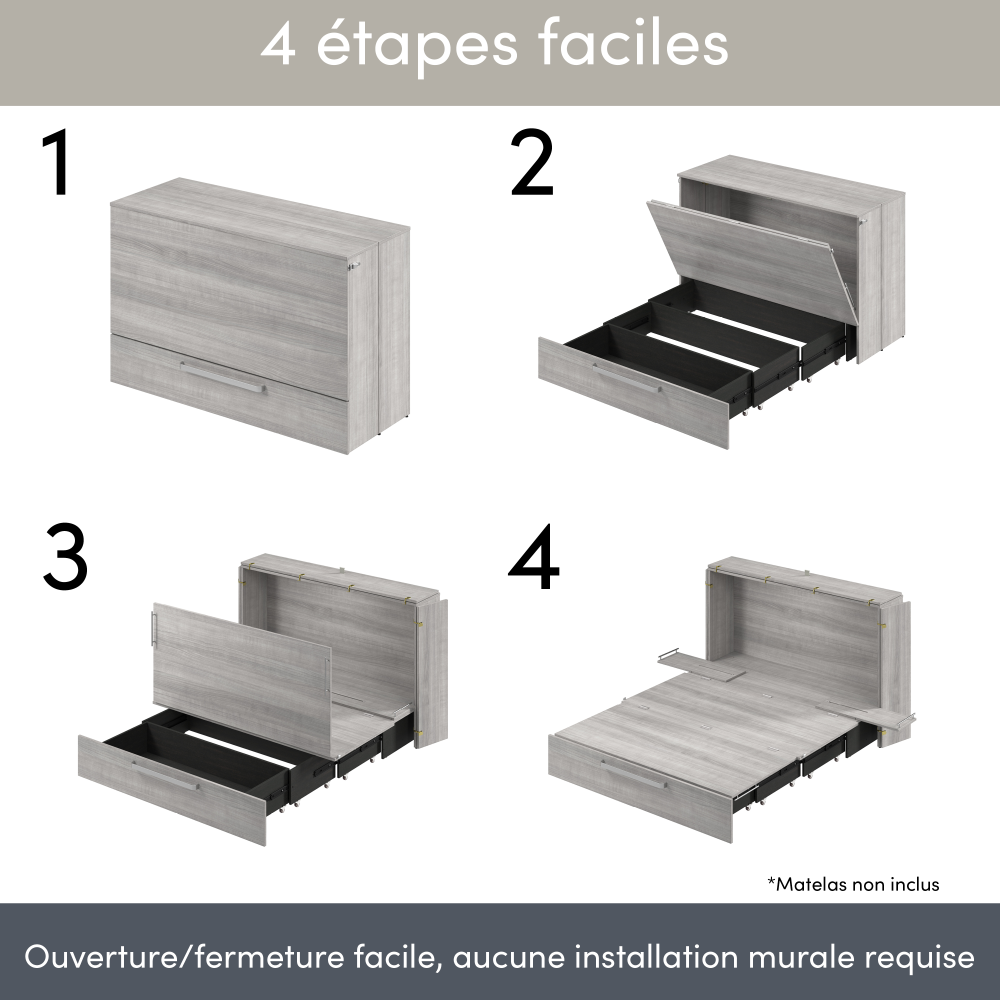 4 étapes faciles

1

2

3

4

*Matelas non inclus

Ouverture/fermeture facile, aucune installation murale requise