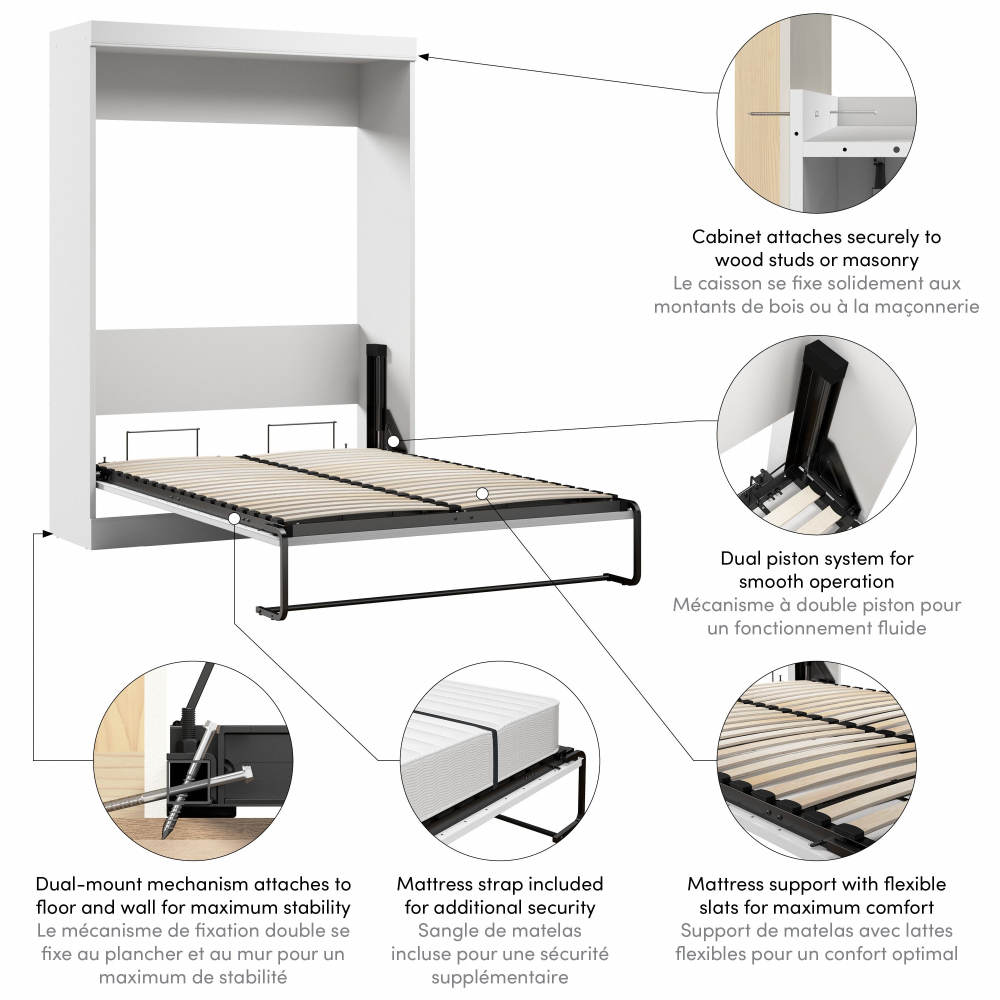 Cabinet attaches securely to wood studs or masonry
Le caisson se fixe solidement aux montants de bois ou à la maçonnerie

Dual piston system for smooth operation
Mécanisme à double piston pour un fonctionnement fluide

Dual-mount mechanism attaches to floor and wall for maximum stability
Le mécanisme de fixation double se fixe au plancher et au mur pour un maximum de stabilité

Mattress strap included for additional security
Sangle de matelas incluse pour une sécurité supplémentaire

Mattress support with flexible slats for maximum comfort
Support de matelas avec lattes flexibles pour un confort optimal