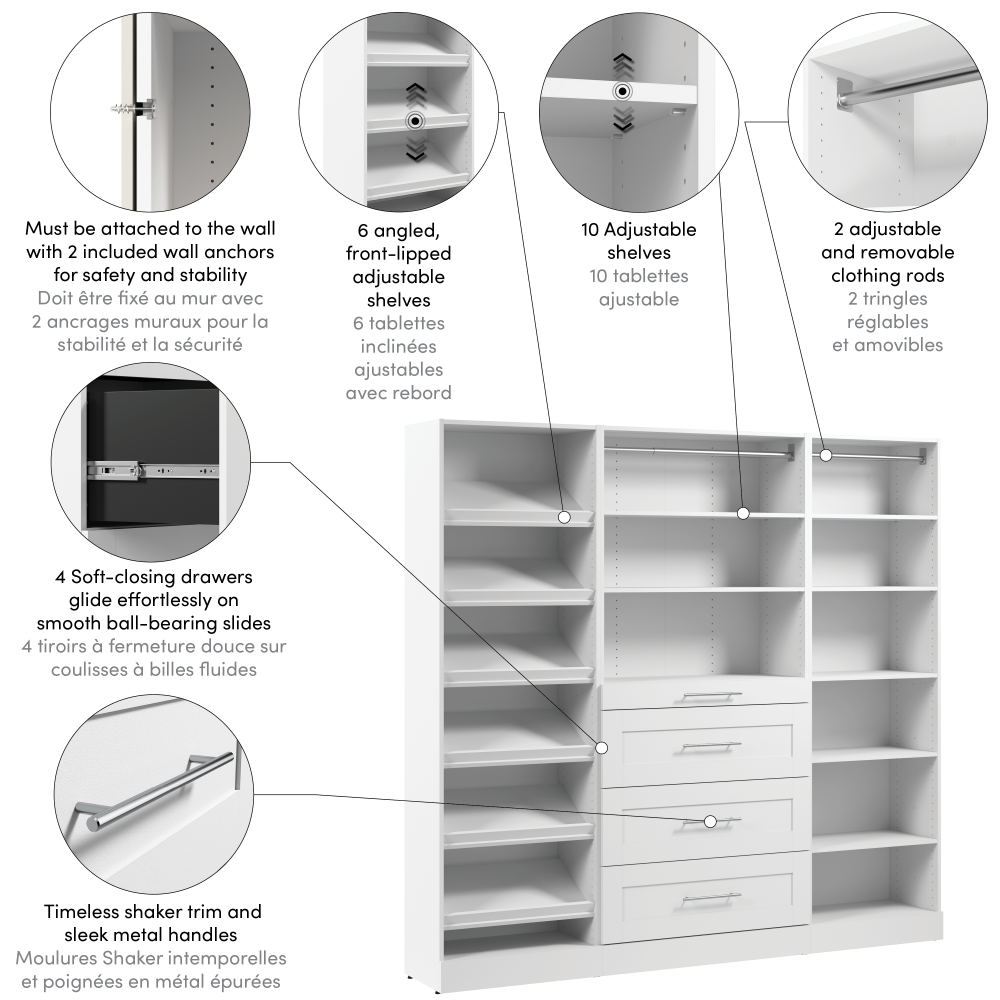 Must be attached to the wall with 2 included wall anchors for safety and stability
Doit être fixé au mur avec 2 ancrages muraux pour la stabilité et la sécurité

6 angled, front-lipped adjustable shelves
6 tablettes inclinées ajustables avec rebord

10 Adjustable shelves
10 tablettes ajustable

2 adjustable and removable clothing rods
2 tringles réglables et amovibles

4 Soft-closing drawers glide effortlessly on smooth ball-bearing slides
4 tiroirs à fermeture douce sur coulisses à billes fluides

Timeless shaker trim and sleek metal handles
Moulures Shaker intemporelles et poignées en métal épurées