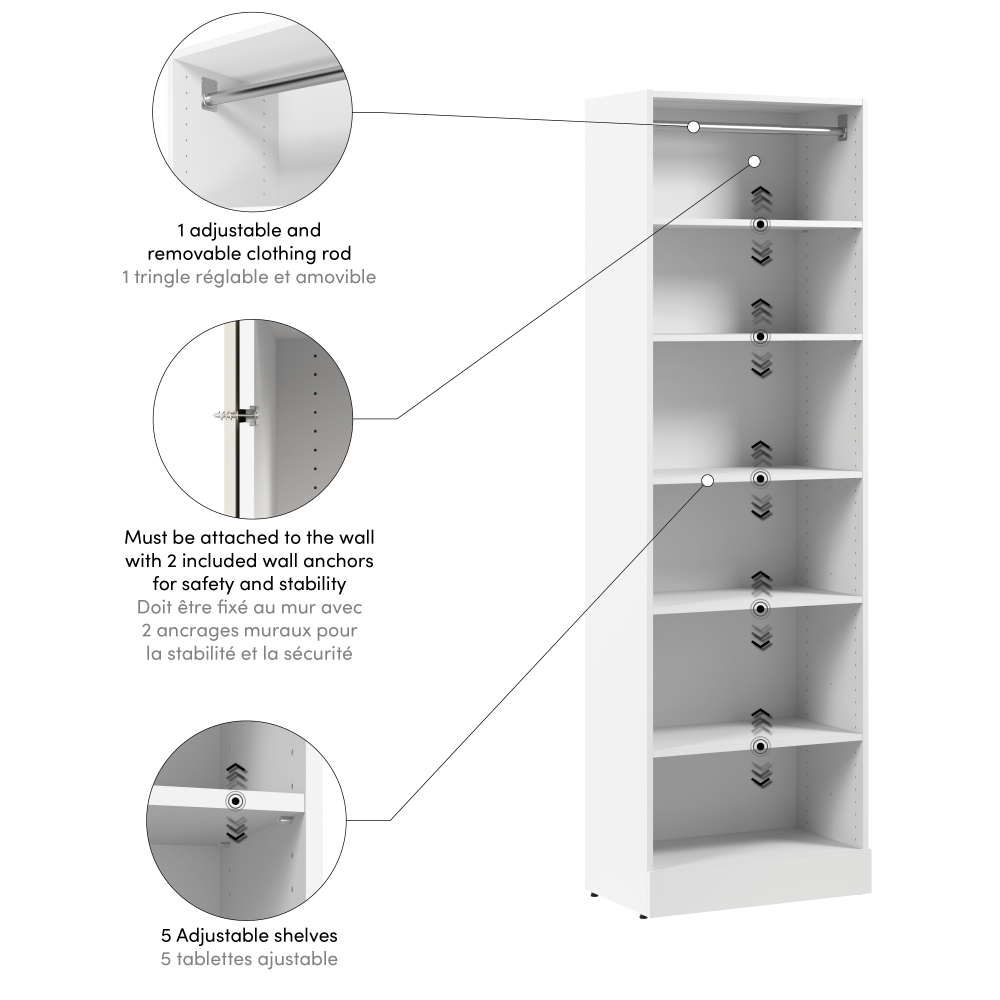 1 adjustable and removable clothing rod
1 tringle réglable et amovible

Must be attached to the wall with 2 included wall anchors for safety and stability
Doit être fixé au mur avec 2 ancrages muraux pour la stabilité et la sécurité

5 Adjustable shelves
5 tablettes ajustable