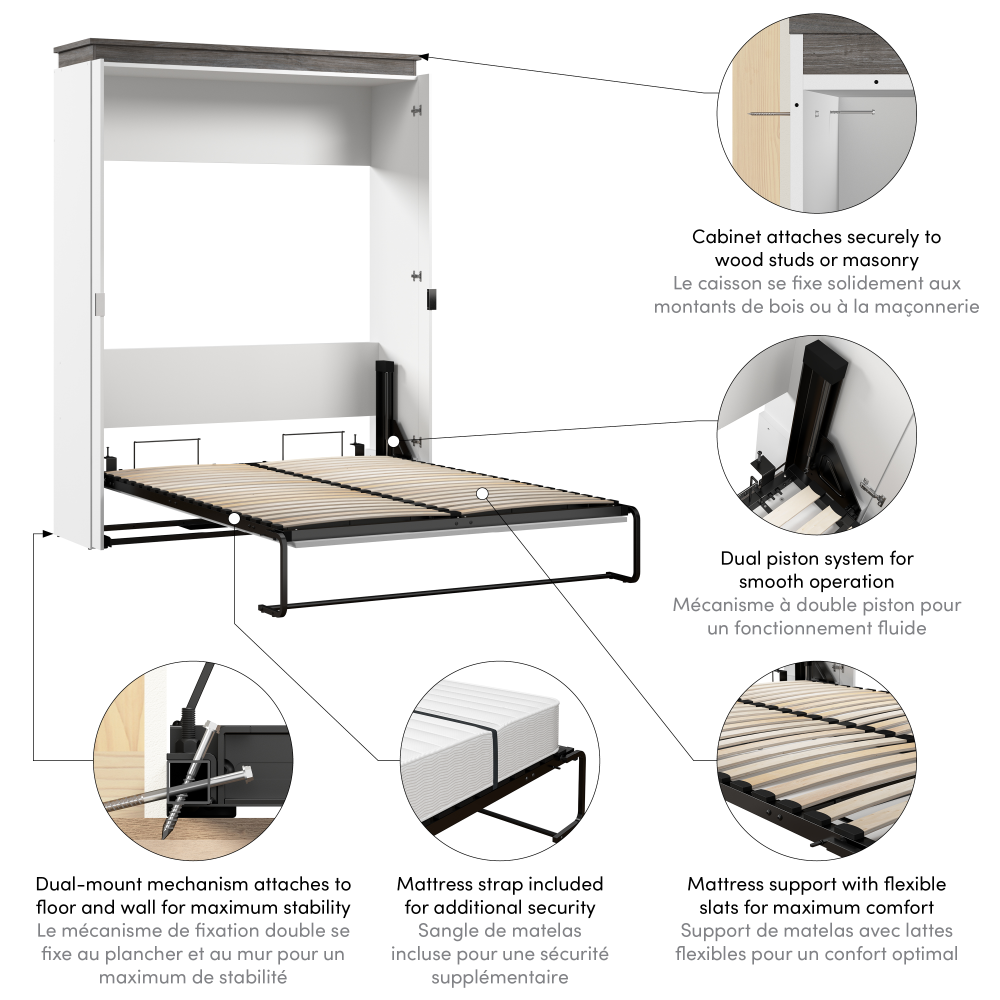 Cabinet attaches securely to wood studs or masonry
Le caisson se fixe solidement aux montants de bois ou à la maçonnerie

Dual piston system for smooth operation
Mécanisme à double piston pour un fonctionnement fluide

Dual-mount mechanism attaches to floor and wall for maximum stability
Le mécanisme de fixation double se fixe au plancher et au mur pour un maximum de stabilité

Mattress strap included for additional security
Sangle de matelas incluse pour une sécurité supplémentaire

Mattress support with flexible slats for maximum comfort
Support de matelas avec lattes flexibles pour un confort optimal