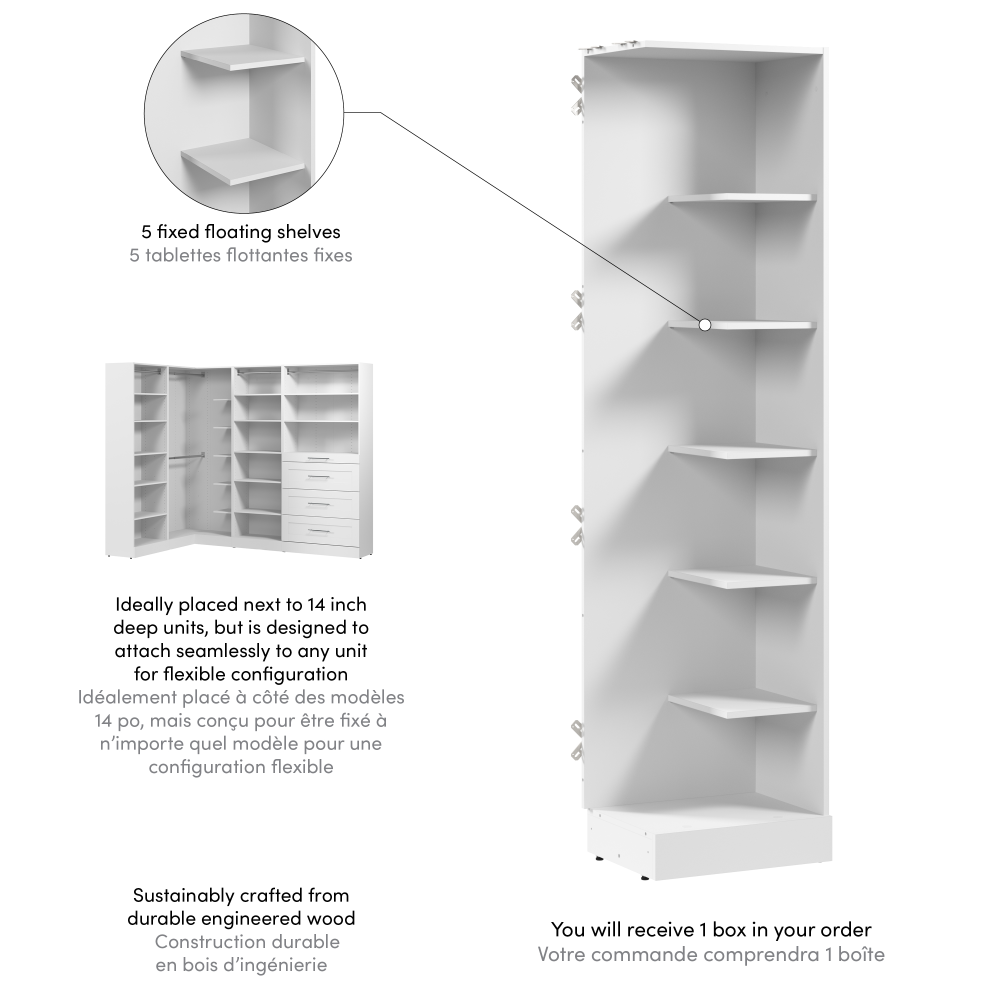 5 fixed floating shelves
5 tablettes flottantes fixes

Ideally placed next to 14 inch deep units, but is designed to attach seamlessly to any unit for flexible configuration
Idéalement placé à côté des modèles 14 po, mais conçu pour être fixé à n'importe quel modèle pour une configuration flexible

Sustainably crafted from durable engineered wood
Construction durable en bois d'ingénierie

You will receive 1 box in your order
Votre commande comprendra 1 boîte